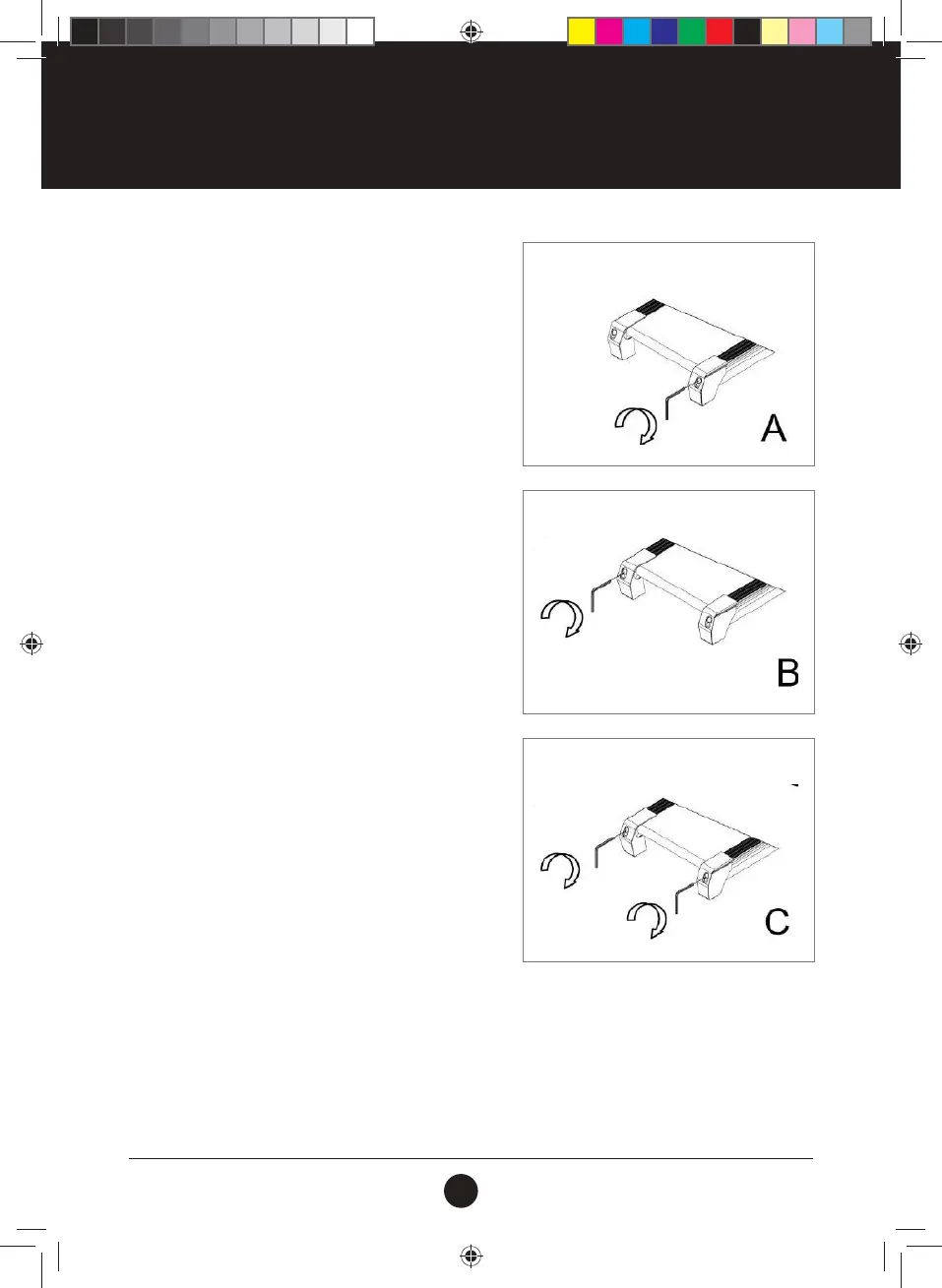 A

B

C