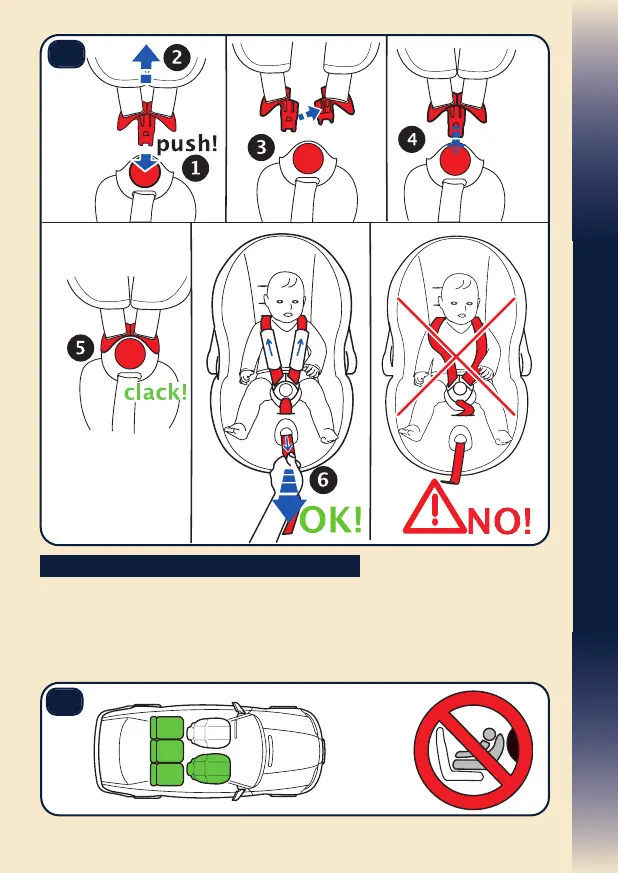 2
push!
1
3
4
5
clack!
6
OK!
NO!