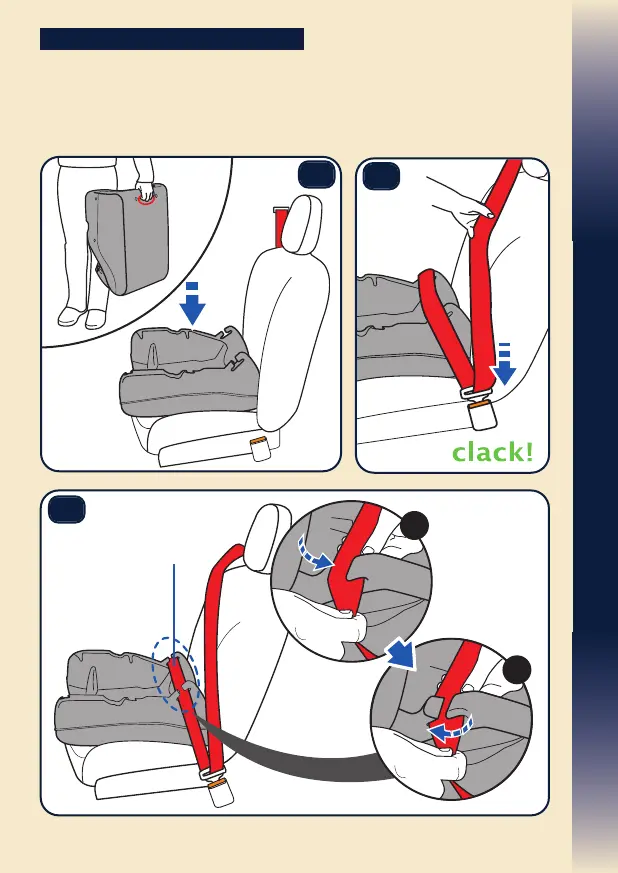 clack!