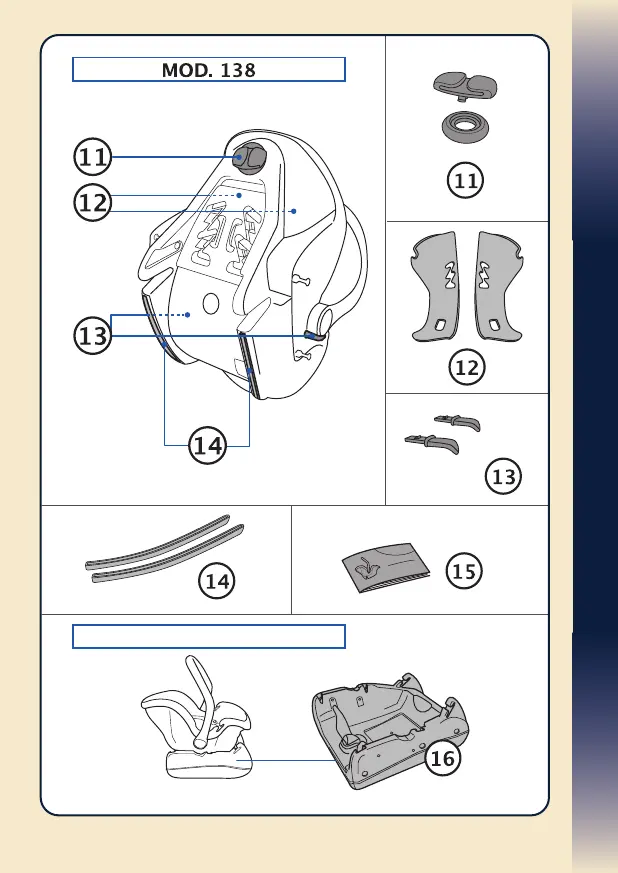 MOD. 138

11

12

13

14

11

12

13

14

15

16