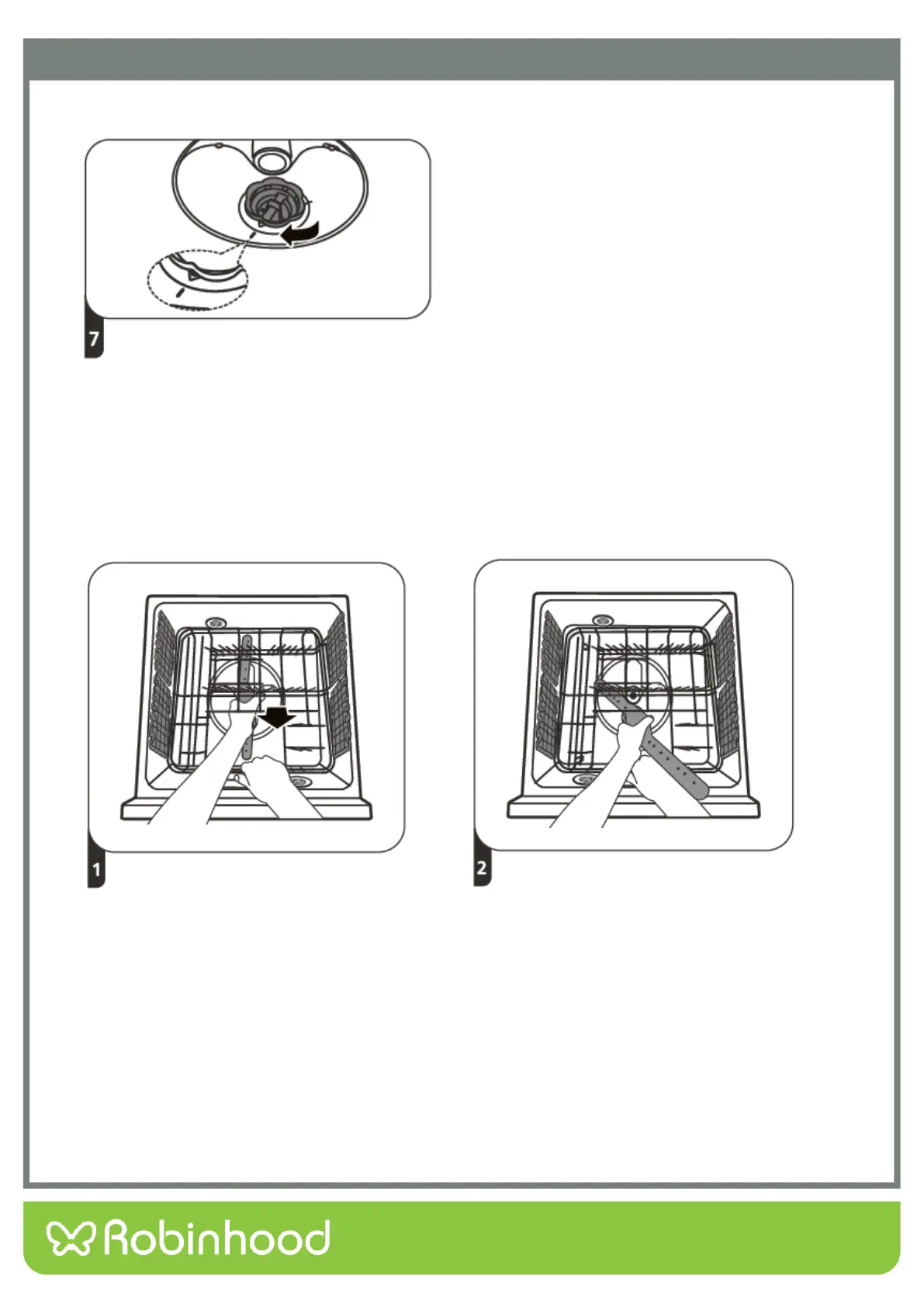 7

1

2

Robinhood