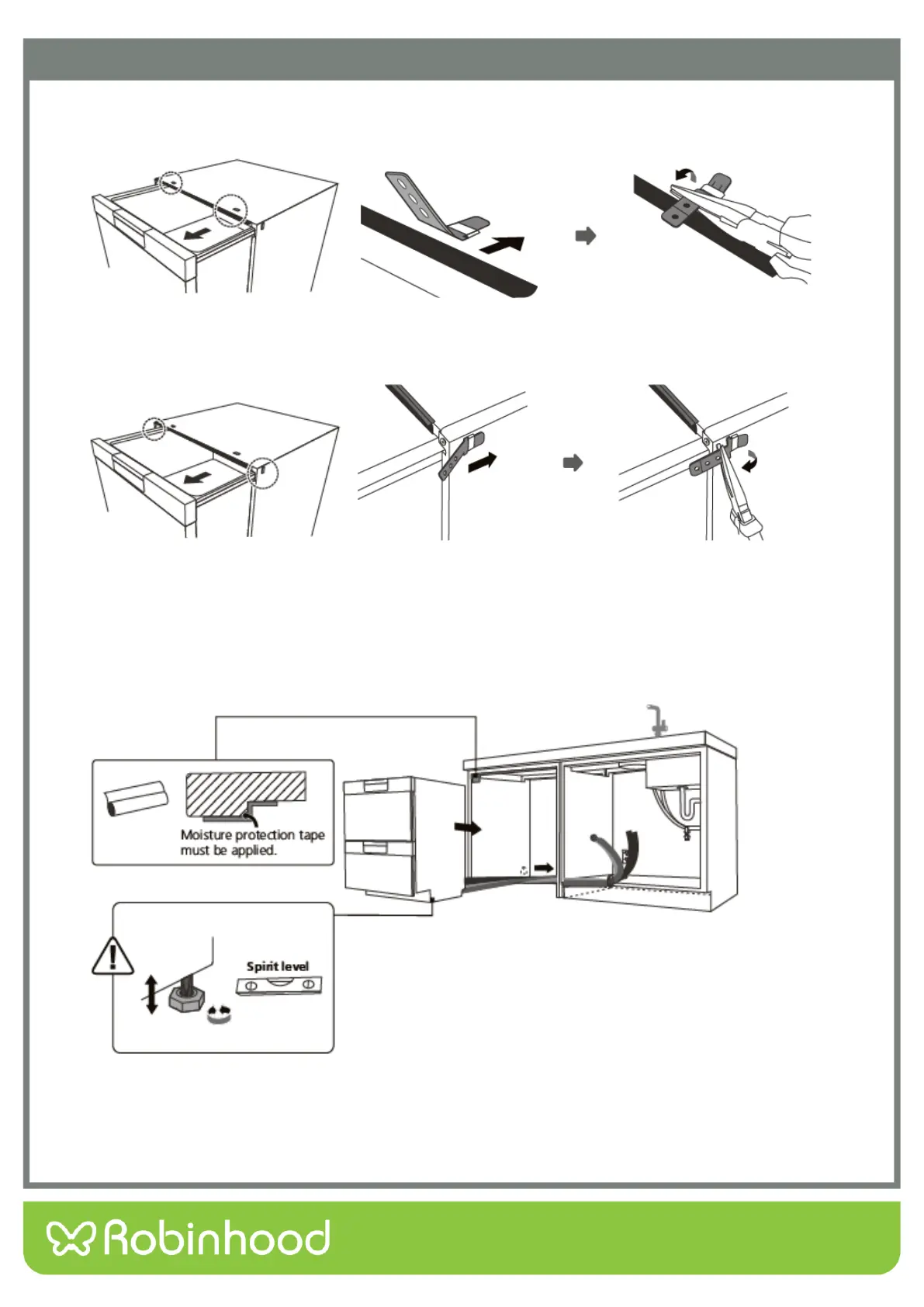 Moisture protection tape must be applied.

Spirit level

Robinhood