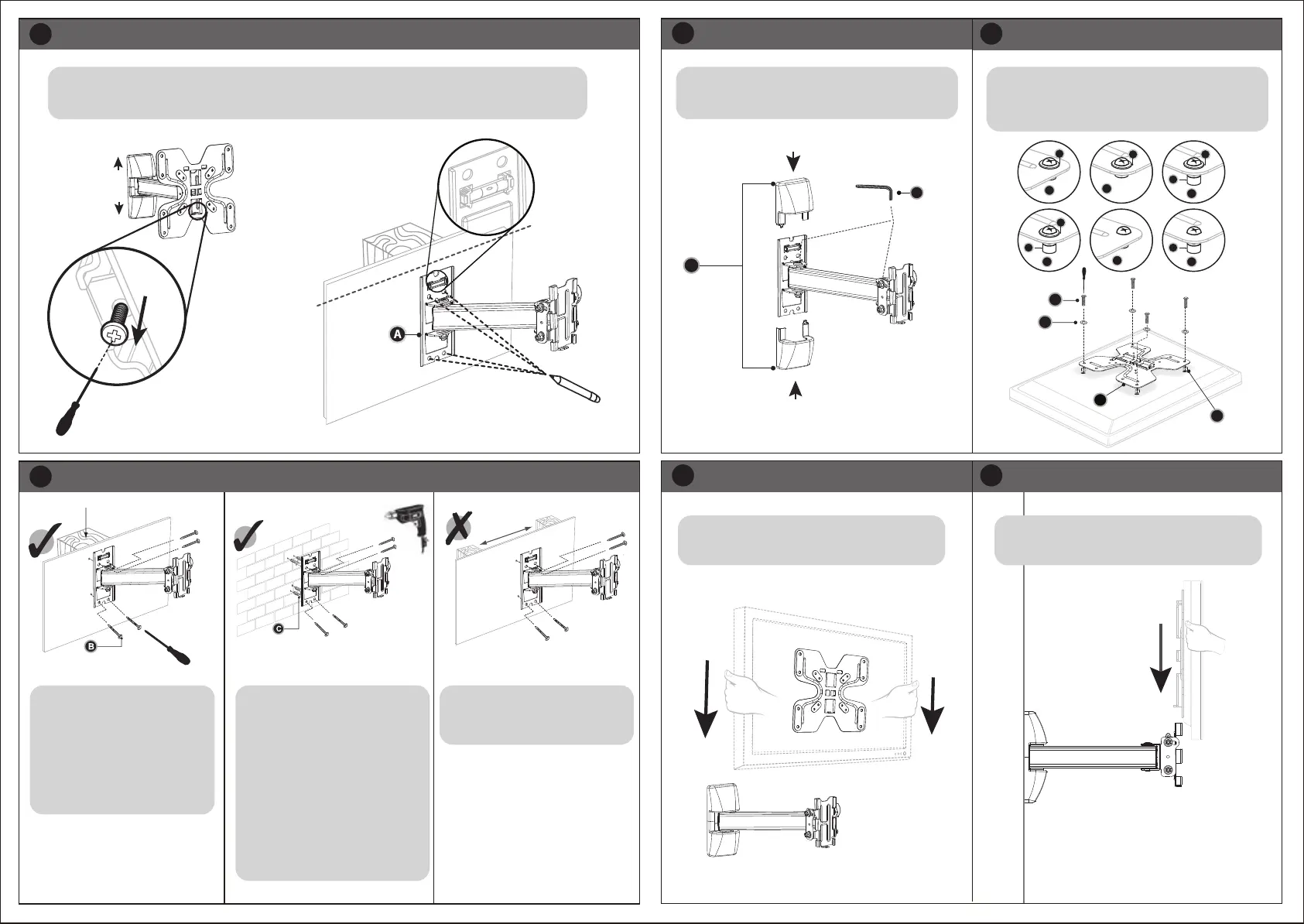 A

B

C