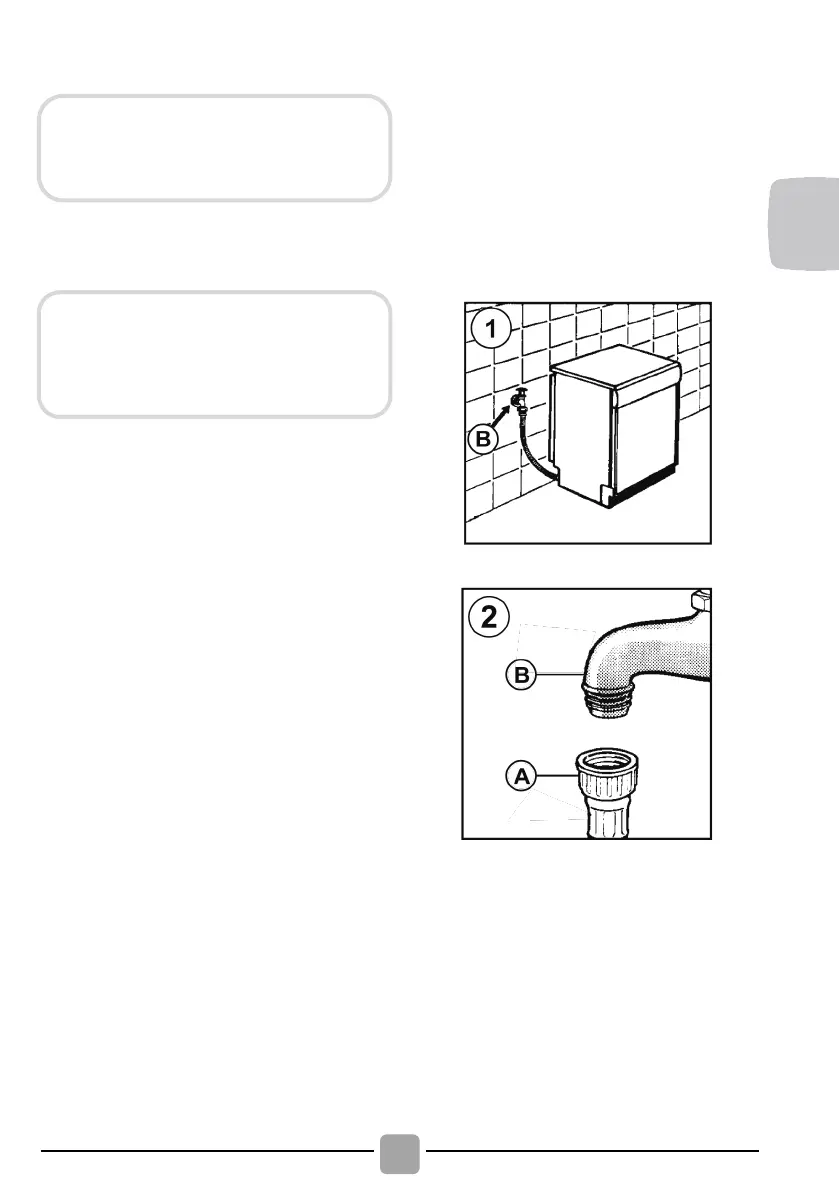 1

B

2

B

A