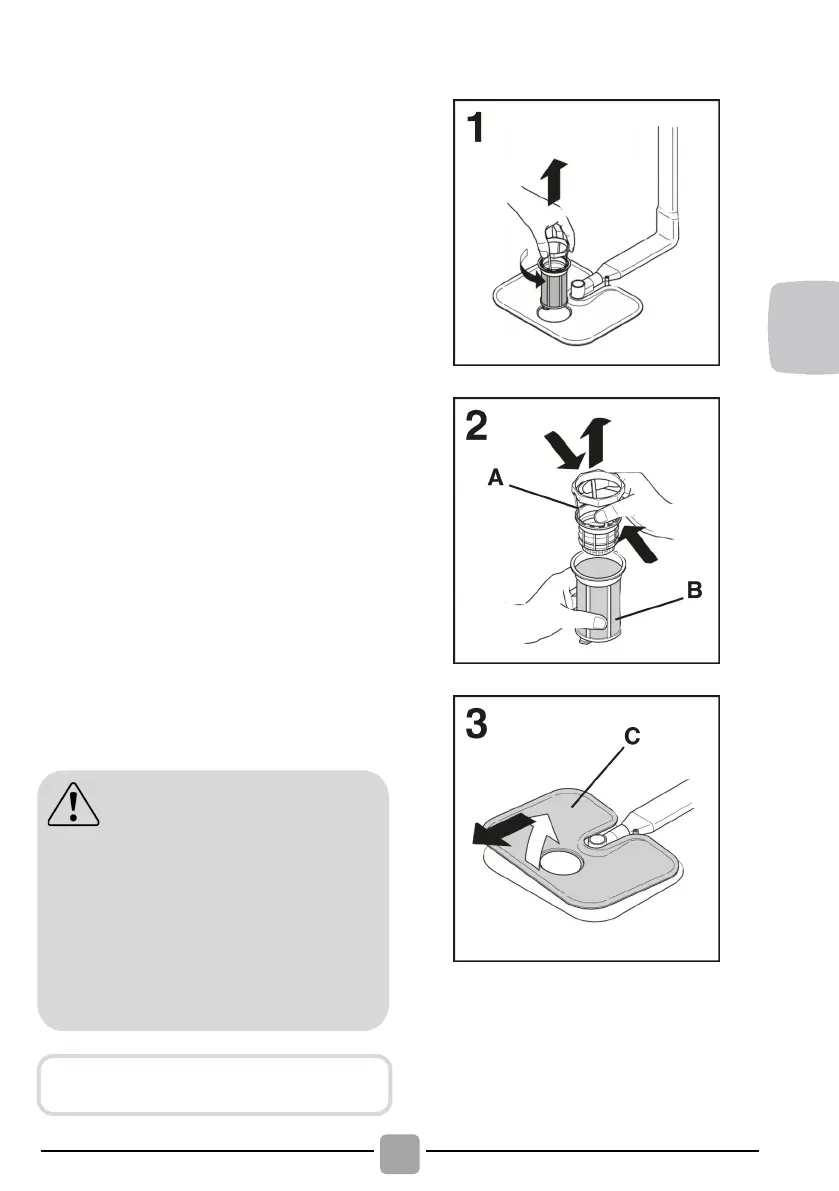 1

2

A

B

3

C