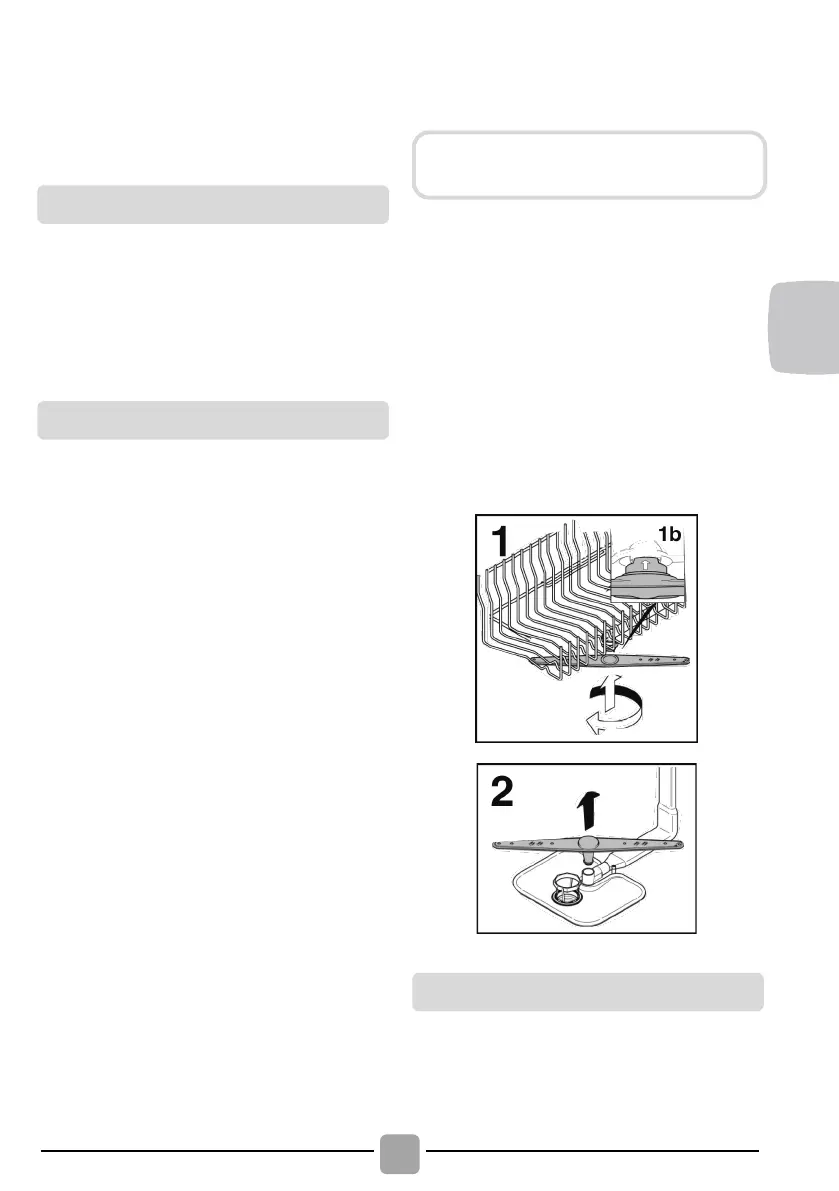 1

1b

2