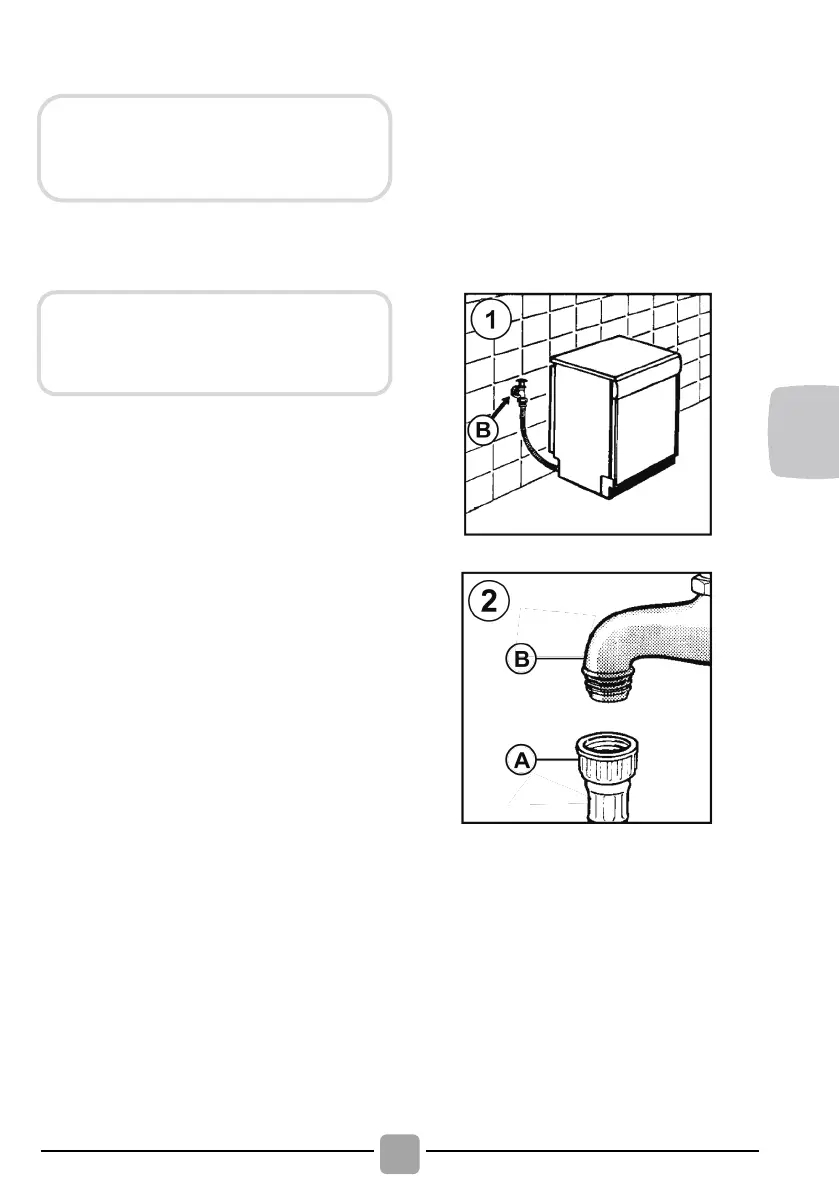 1

B

2

B

A