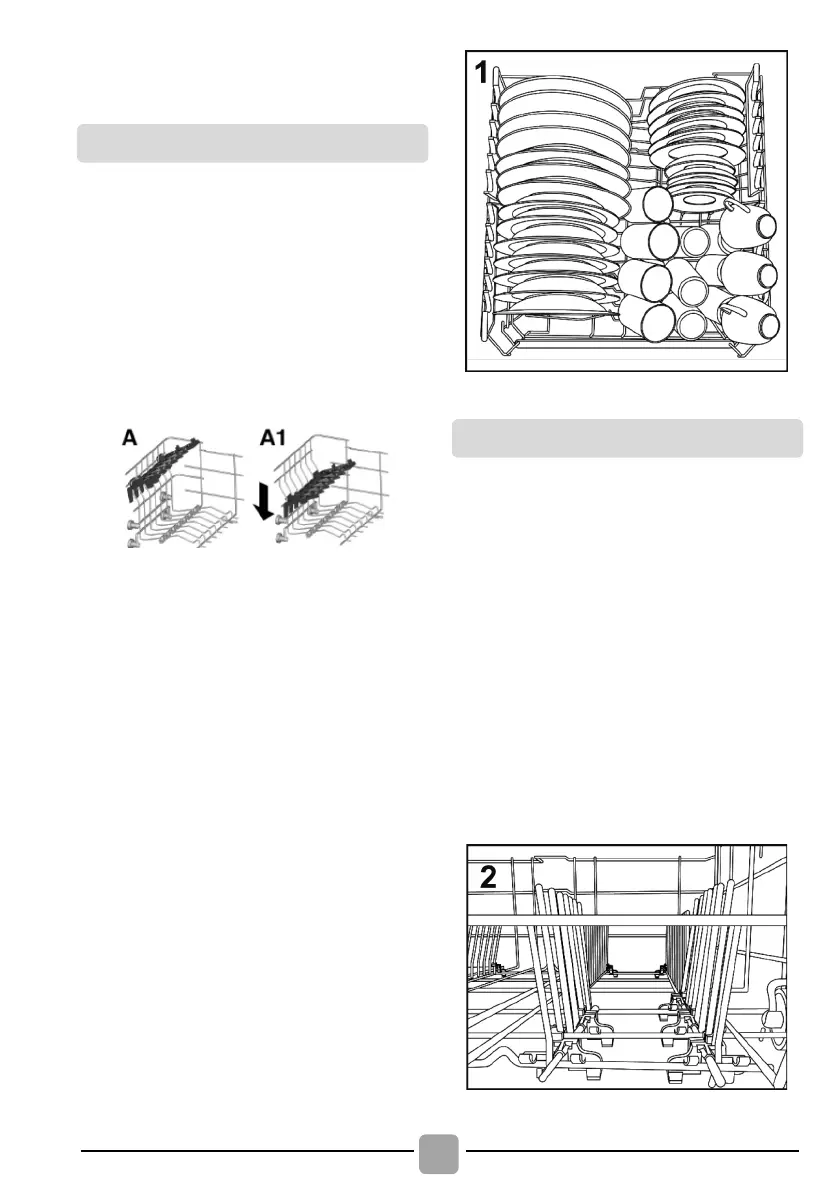 1

A

A1

2