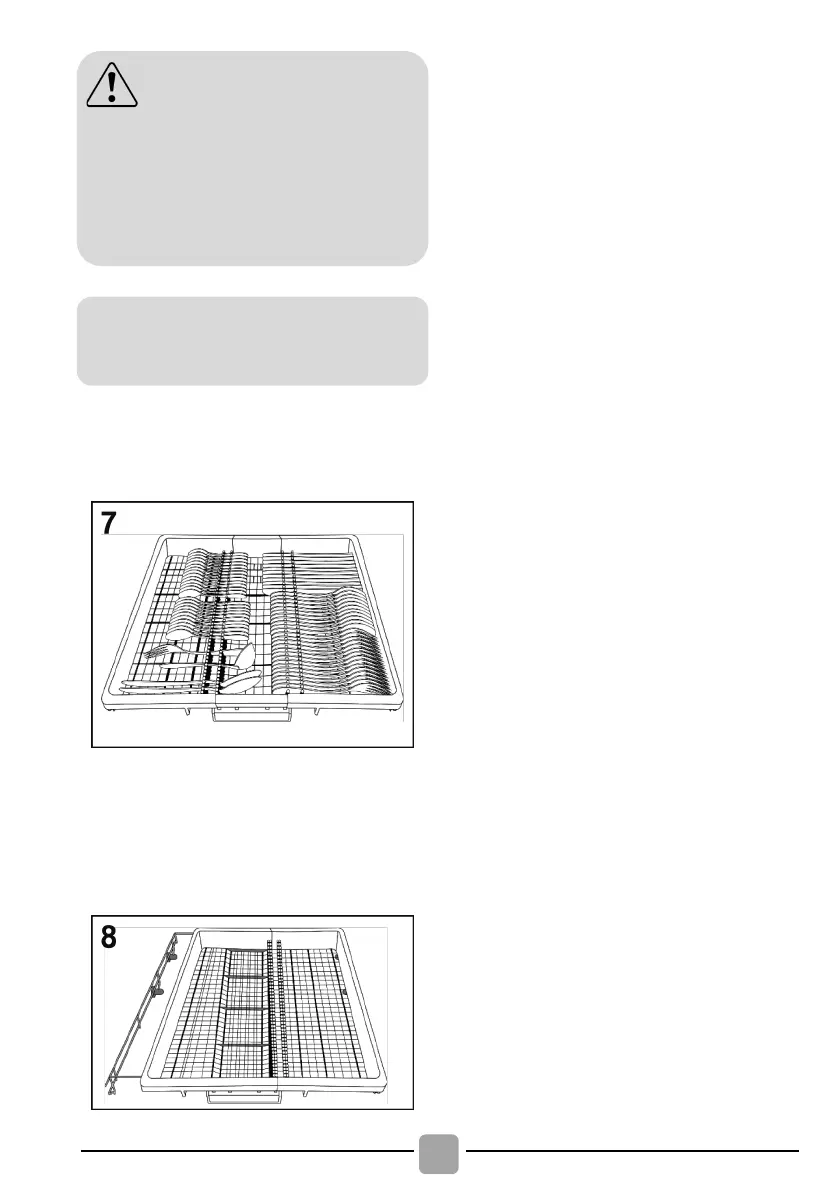 7

8