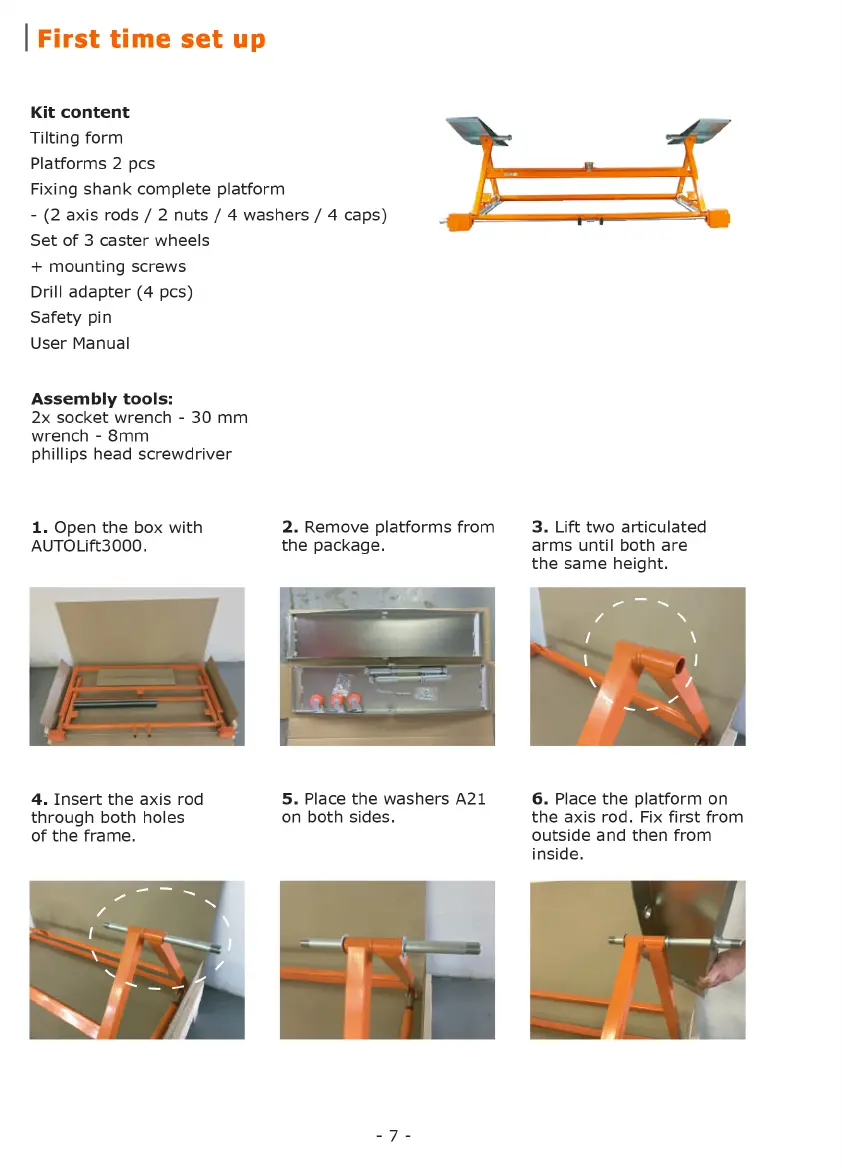 First time set up

Kit content
Tilting form
Platforms 2 pcs
Fixing shank complete platform
- (2 axis rods / 2 nuts / 4 washers / 4 caps)
Set of 3 caster wheels
+ mounting screws
Drill adapter (4 pcs)
Safety pin
User Manual

Assembly tools:
2x socket wrench - 30 mm
wrench - 8mm
phillips head screwdriver

1. Open the box with AUTOLift3000.

2. Remove platforms from the package.

3. Lift two articulated arms until both are the same height.

4. Insert the axis rod through both holes of the frame.

5. Place the washers A21 on both sides.

6. Place the platform on the axis rod. Fix first from outside and then from inside.

- 7 -