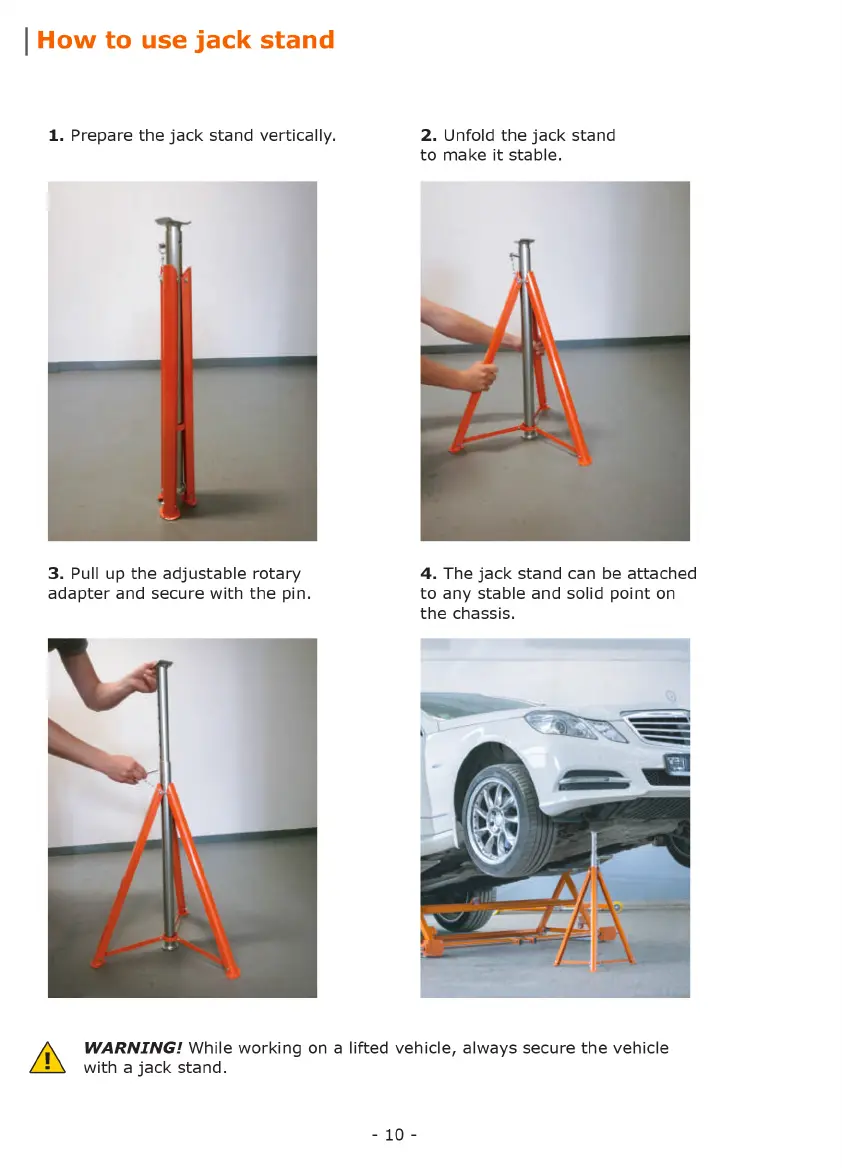 How to use jack stand

1. Prepare the jack stand vertically.

2. Unfold the jack stand to make it stable.

3. Pull up the adjustable rotary adapter and secure with the pin.

4. The jack stand can be attached to any stable and solid point on the chassis.

WARNING! While working on a lifted vehicle, always secure the vehicle with a jack stand.

- 10 -