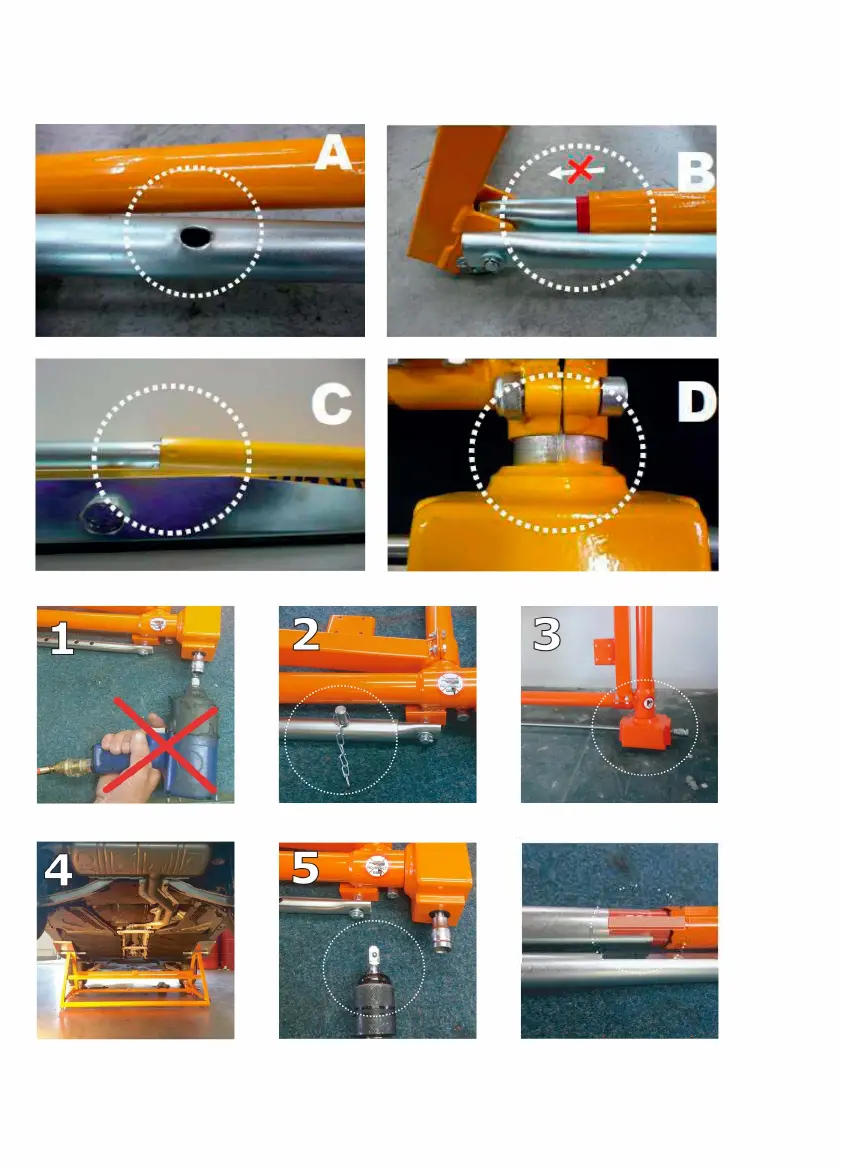 A

B

C

D

1

2

3

4

5