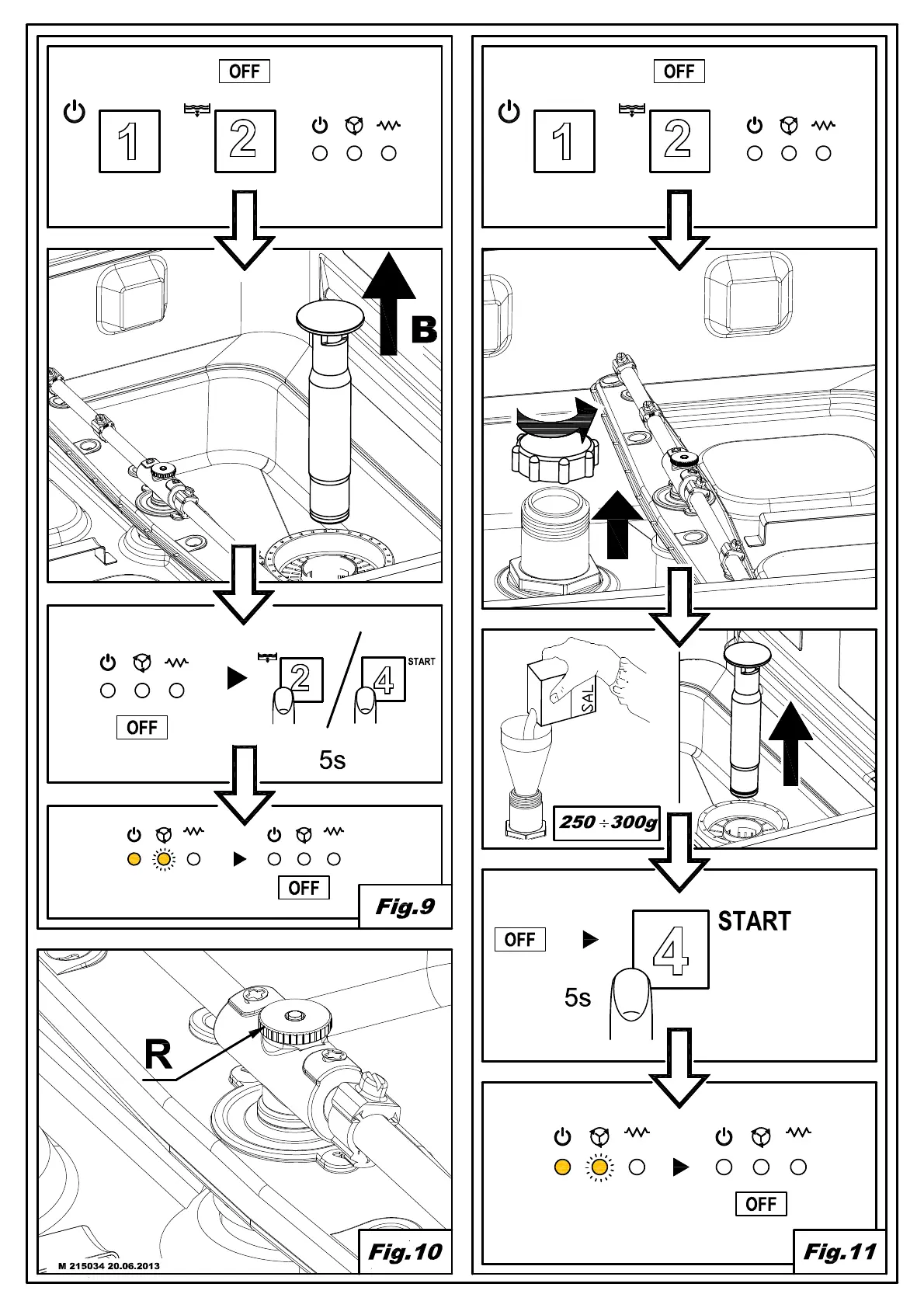 OFF

1 2

B

2 4 START

OFF

5s

OFF

Fig.9

R

M 215034 20.06.2013

Fig.10

OFF

1 2

SAL

250 ÷ 300g

OFF

4 START

5s

OFF

Fig.11