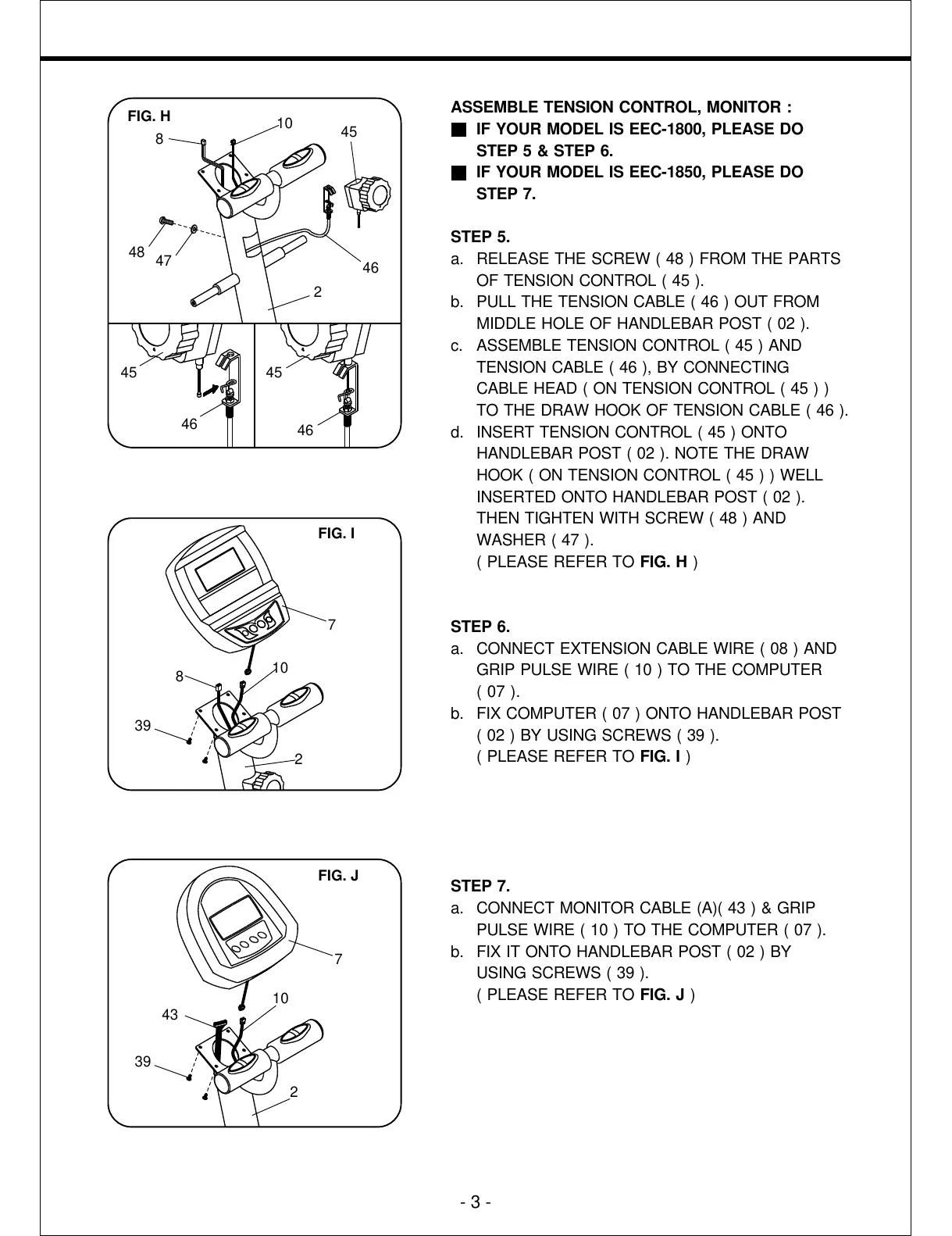 FIG. H
8
10
45
48
47
46
2
45
46
45
46

FIG. I
7
8
10
39
2

FIG. J
7
10
43
39
2

ASSEMBLE TENSION CONTROL, MONITOR :
■ IF YOUR MODEL IS EEC-1800, PLEASE DO STEP 5 & STEP 6.
■ IF YOUR MODEL IS EEC-1850, PLEASE DO STEP 7.

STEP 5.
a. RELEASE THE SCREW ( 48 ) FROM THE PARTS OF TENSION CONTROL ( 45 ).
b. PULL THE TENSION CABLE ( 46 ) OUT FROM MIDDLE HOLE OF HANDLEBAR POST ( 02 ).
c. ASSEMBLE TENSION CONTROL ( 45 ) AND TENSION CABLE ( 46 ), BY CONNECTING CABLE HEAD ( ON TENSION CONTROL ( 45 ) ) TO THE DRAW HOOK OF TENSION CABLE ( 46 ).
d. INSERT TENSION CONTROL ( 45 ) ONTO HANDLEBAR POST ( 02 ). NOTE THE DRAW HOOK ( ON TENSION CONTROL ( 45 ) ) WELL INSERTED ONTO HANDLEBAR POST ( 02 ). THEN TIGHTEN WITH SCREW ( 48 ) AND WASHER ( 47 ).
( PLEASE REFER TO FIG. H )

STEP 6.
a. CONNECT EXTENSION CABLE WIRE ( 08 ) AND GRIP PULSE WIRE ( 10 ) TO THE COMPUTER ( 07 ).
b. FIX COMPUTER ( 07 ) ONTO HANDLEBAR POST ( 02 ) BY USING SCREWS ( 39 ).
( PLEASE REFER TO FIG. I )

STEP 7.
a. CONNECT MONITOR CABLE (A)( 43 ) & GRIP PULSE WIRE ( 10 ) TO THE COMPUTER ( 07 ).
b. FIX IT ONTO HANDLEBAR POST ( 02 ) BY USING SCREWS ( 39 ).
( PLEASE REFER TO FIG. J )

- 3 -