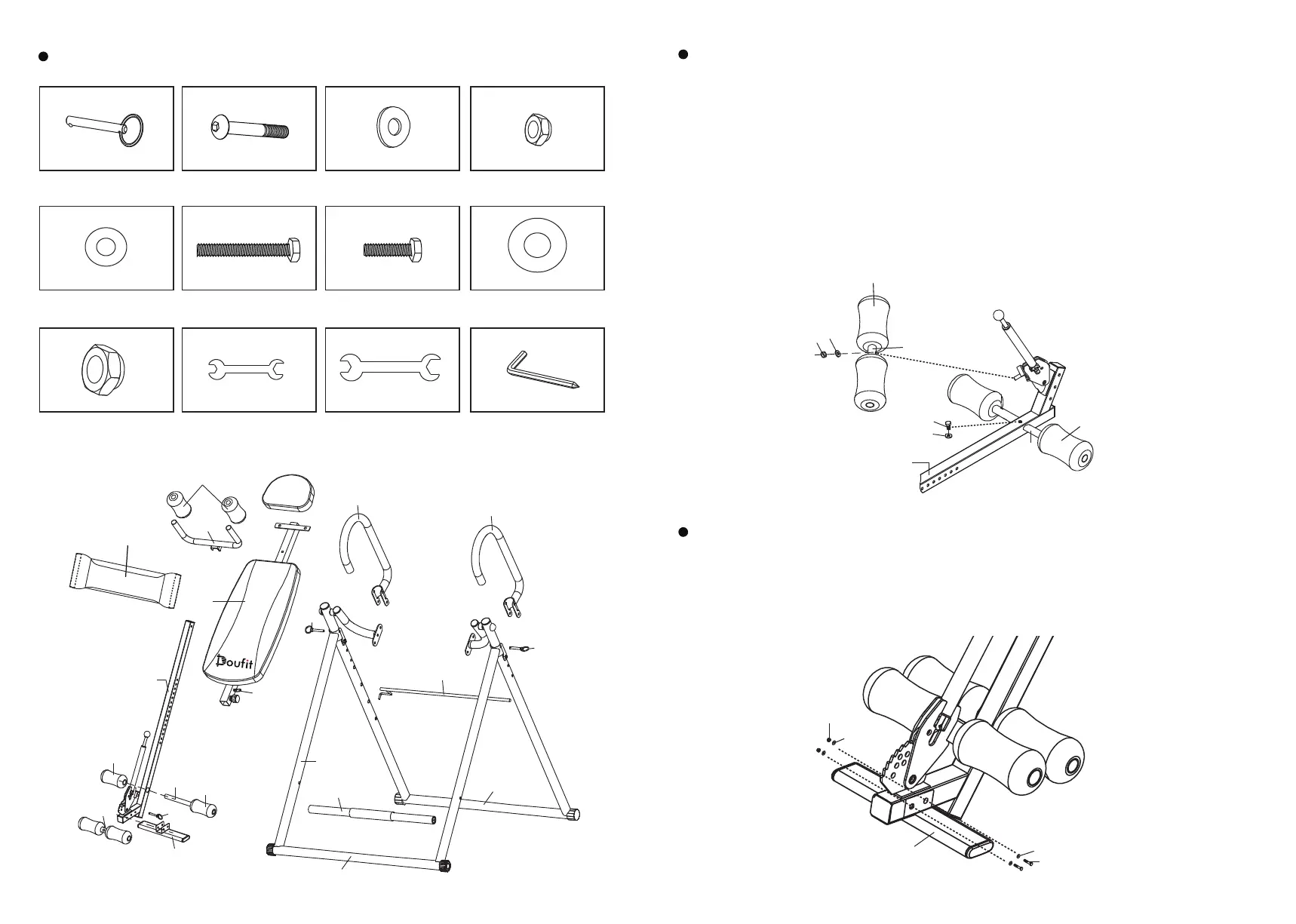 Doufit