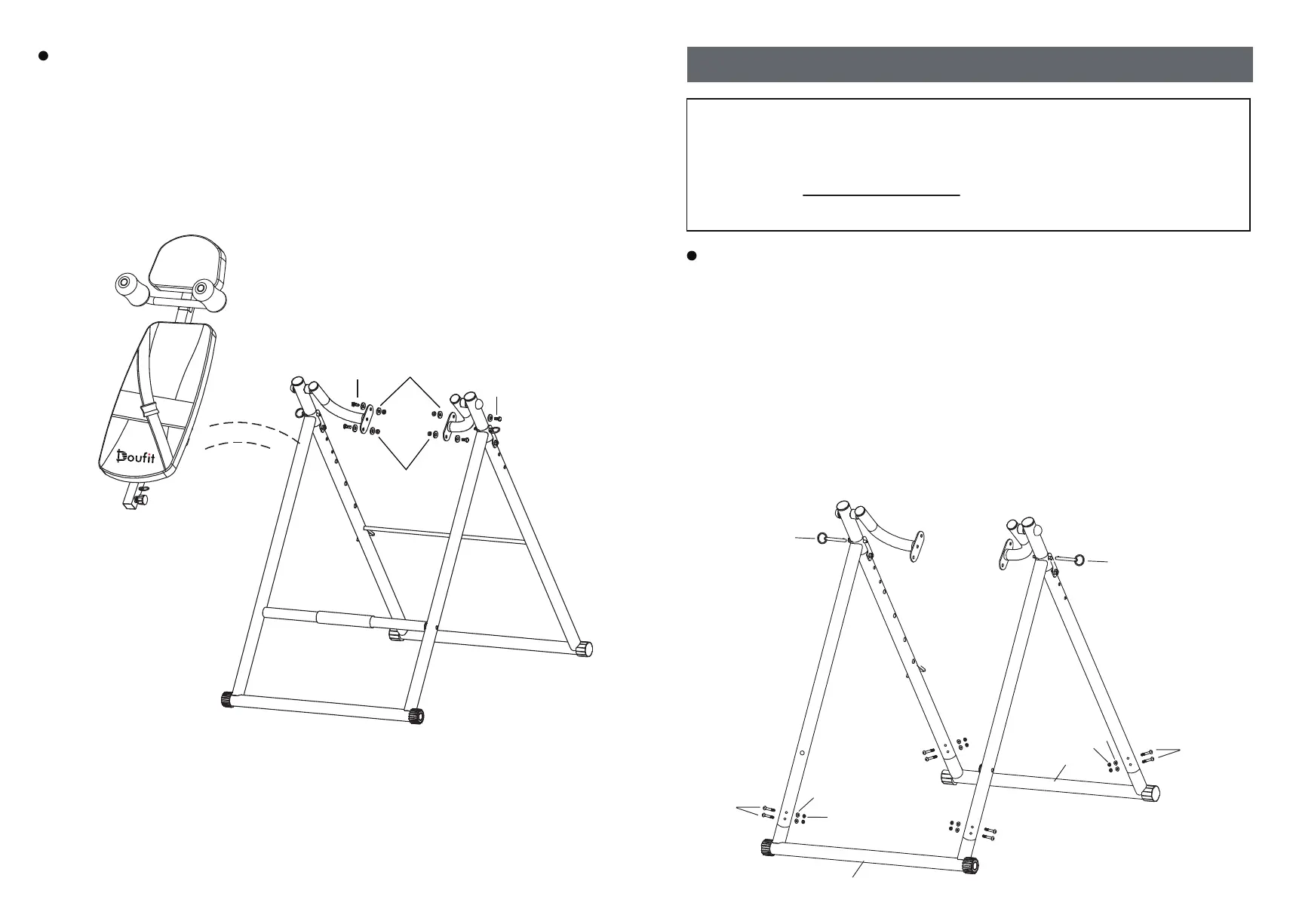 Doufit