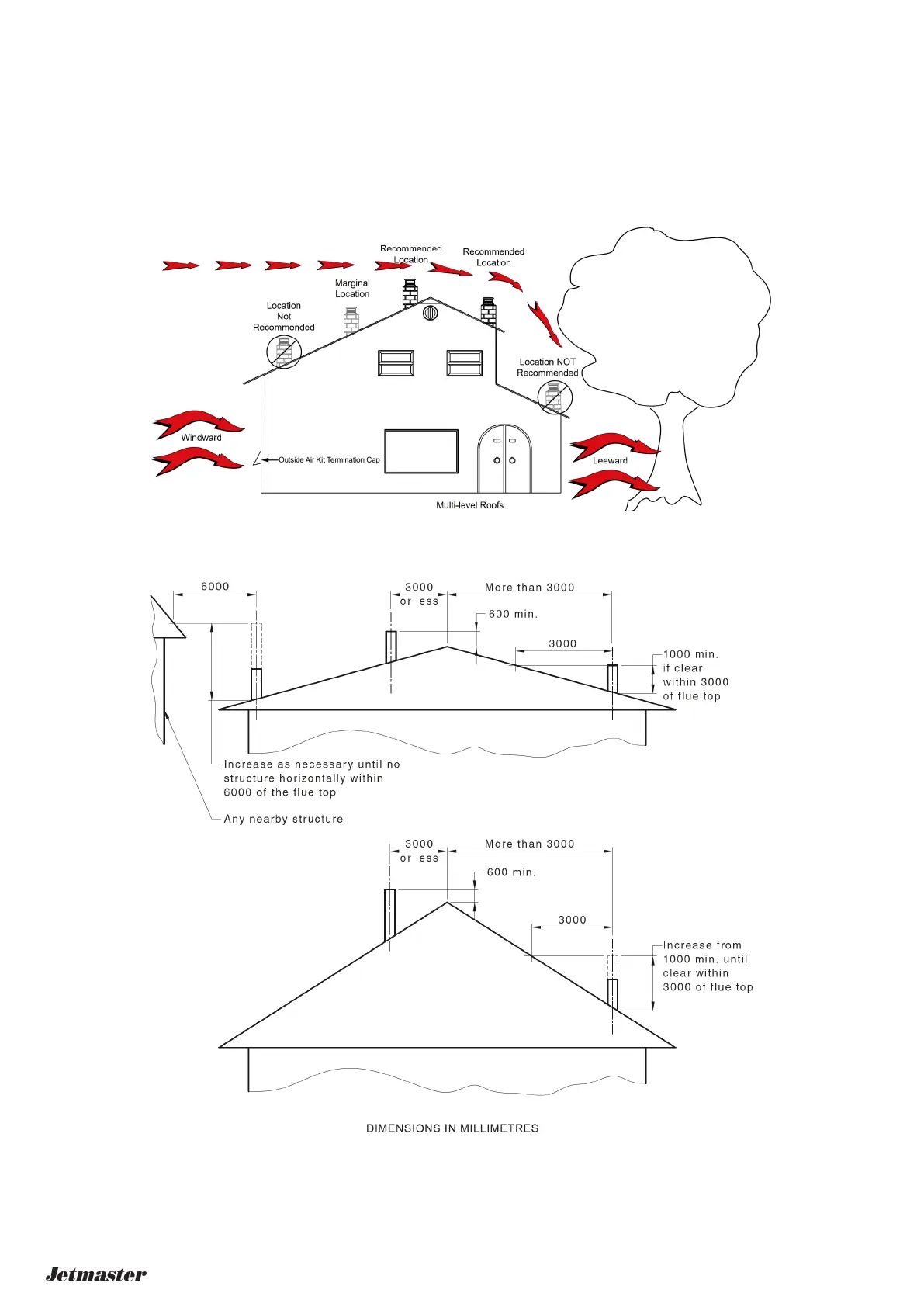 Recommended Location

Recommended Location

Marginal Location

Location Not Recommended

Location NOT Recommended

Windward

Outside Air Kit Termination Cap

Leeward

Multi-level Roofs

6000

3000 or less

More than 3000

600 min.

3000

1000 min. if clear within 3000 of flue top

Increase as necessary until no structure horizontally within 6000 of the flue top

Any nearby structure

3000 or less

More than 3000

600 min.

3000

Increase from 1000 min. until clear within 3000 of flue top

DIMENSIONS IN MILLIMETRES

Jetmaster