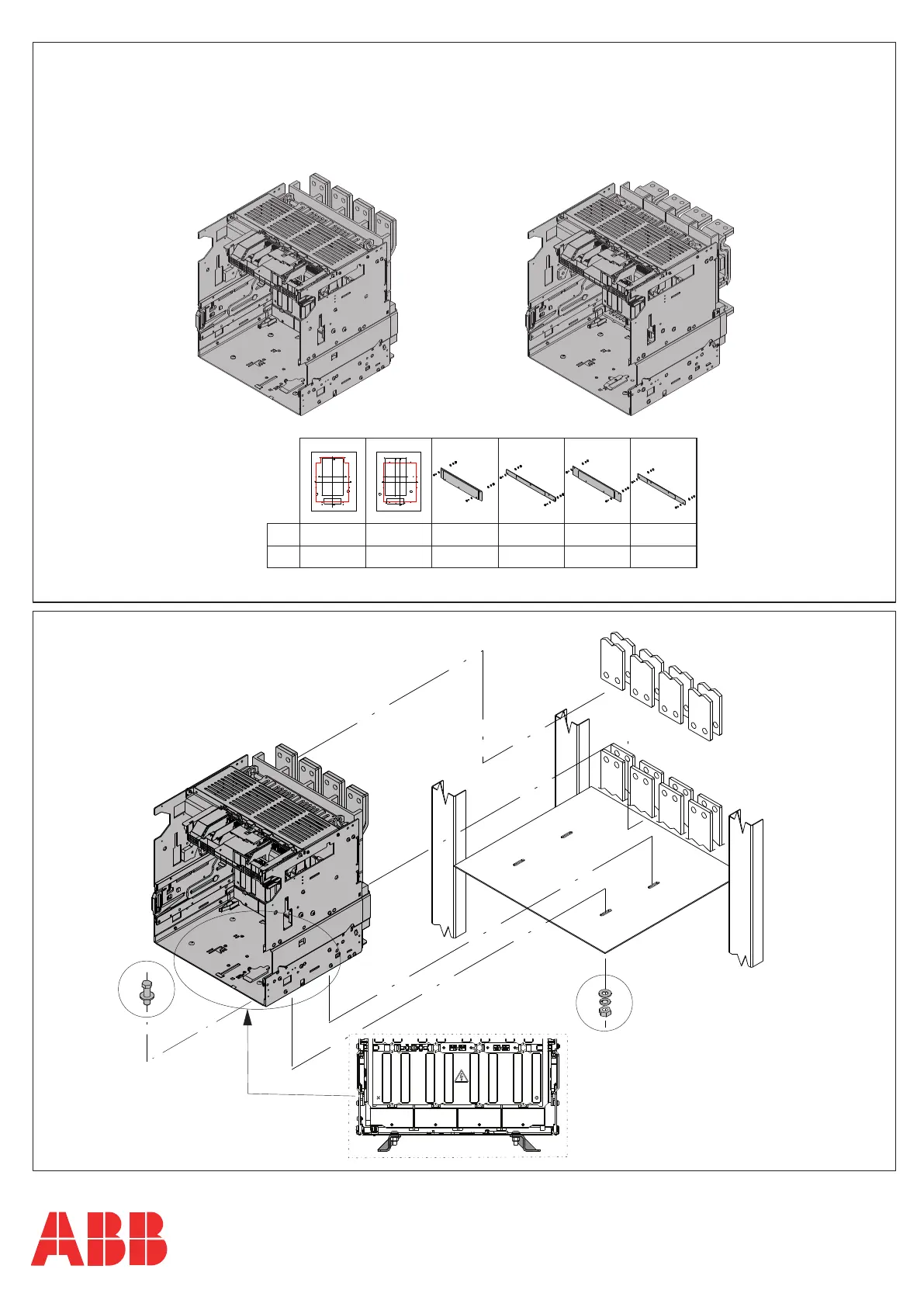 ABB