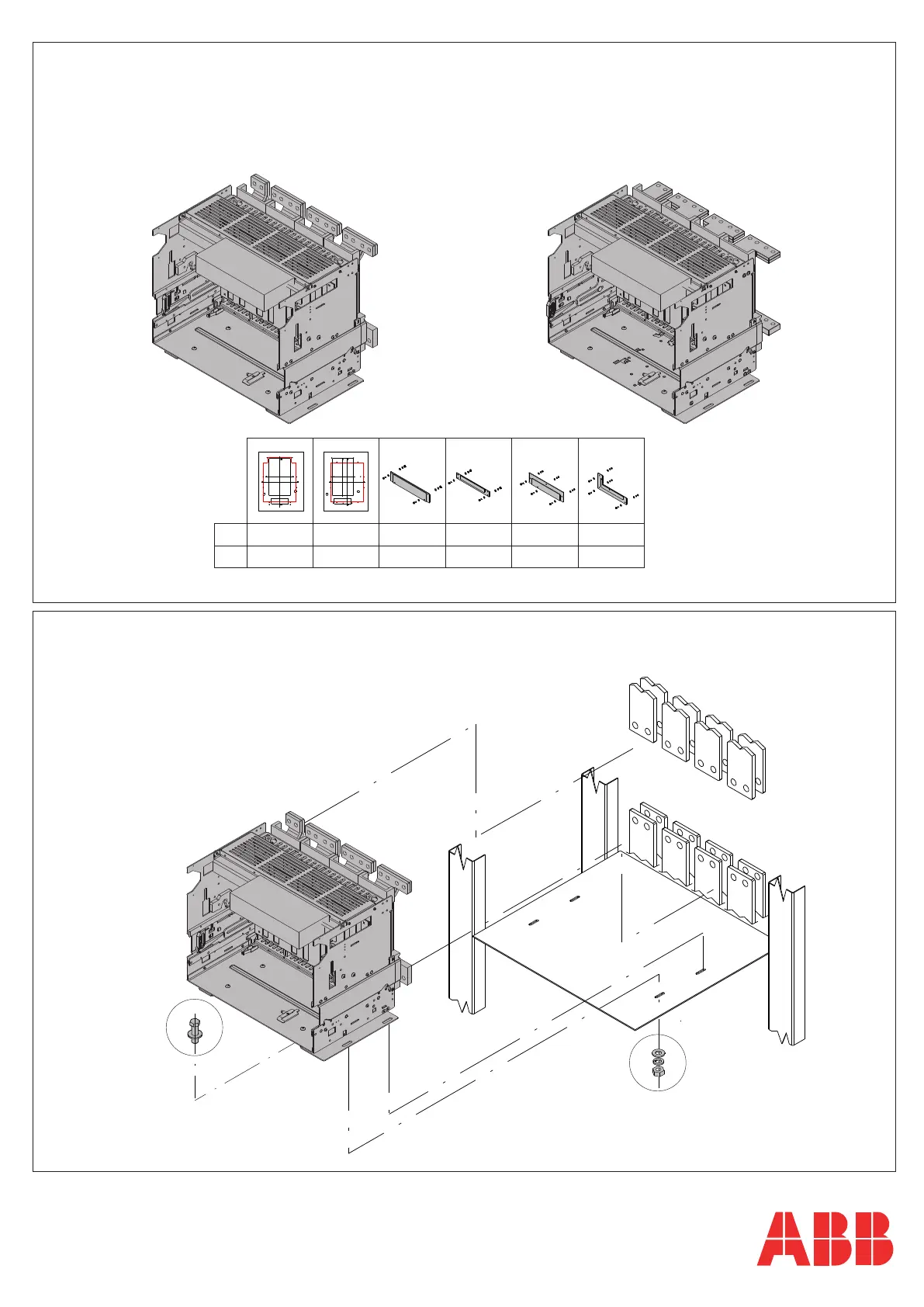 ABB