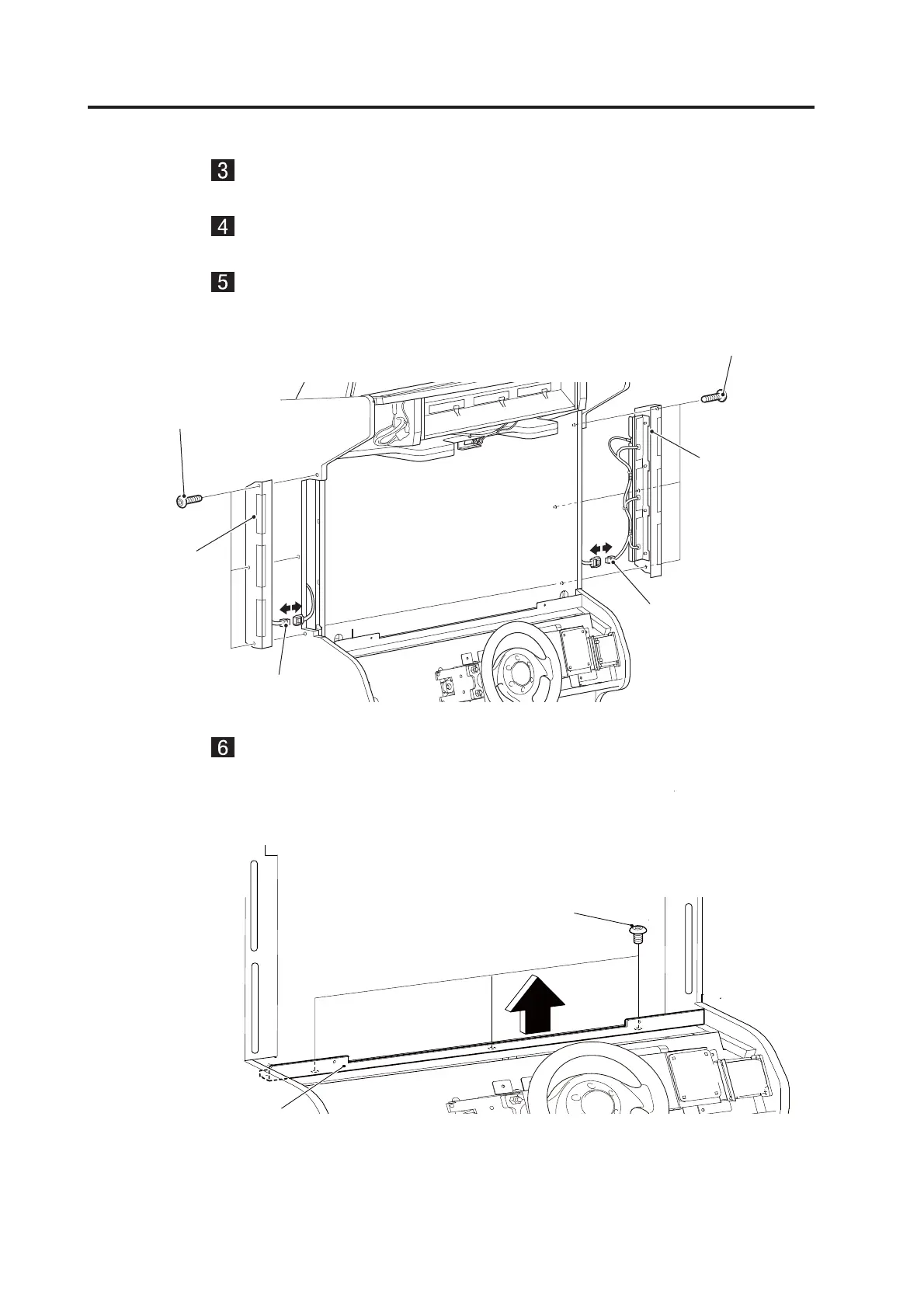 3

4

5

6