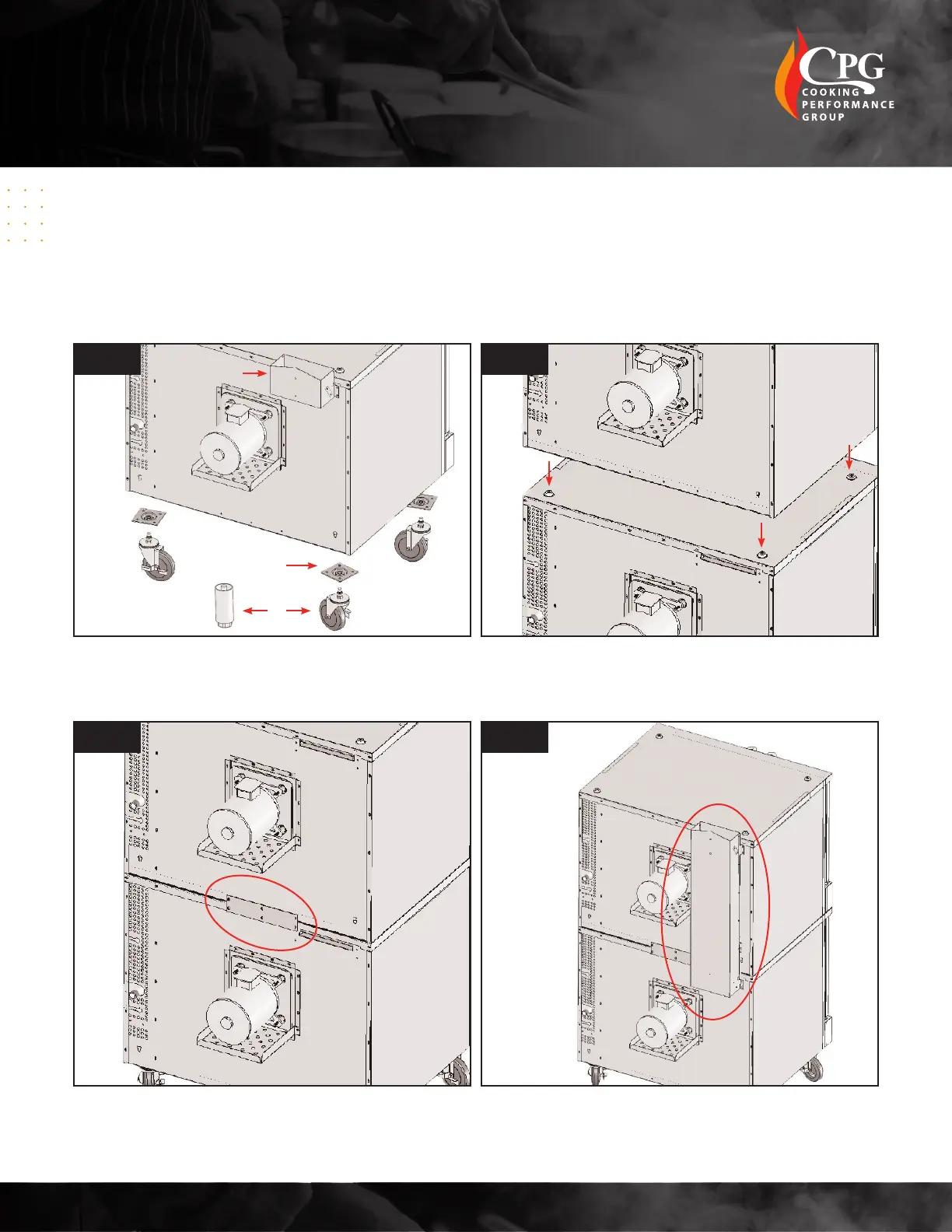 CPG
COOKING
PERFORMANCE
GROUP