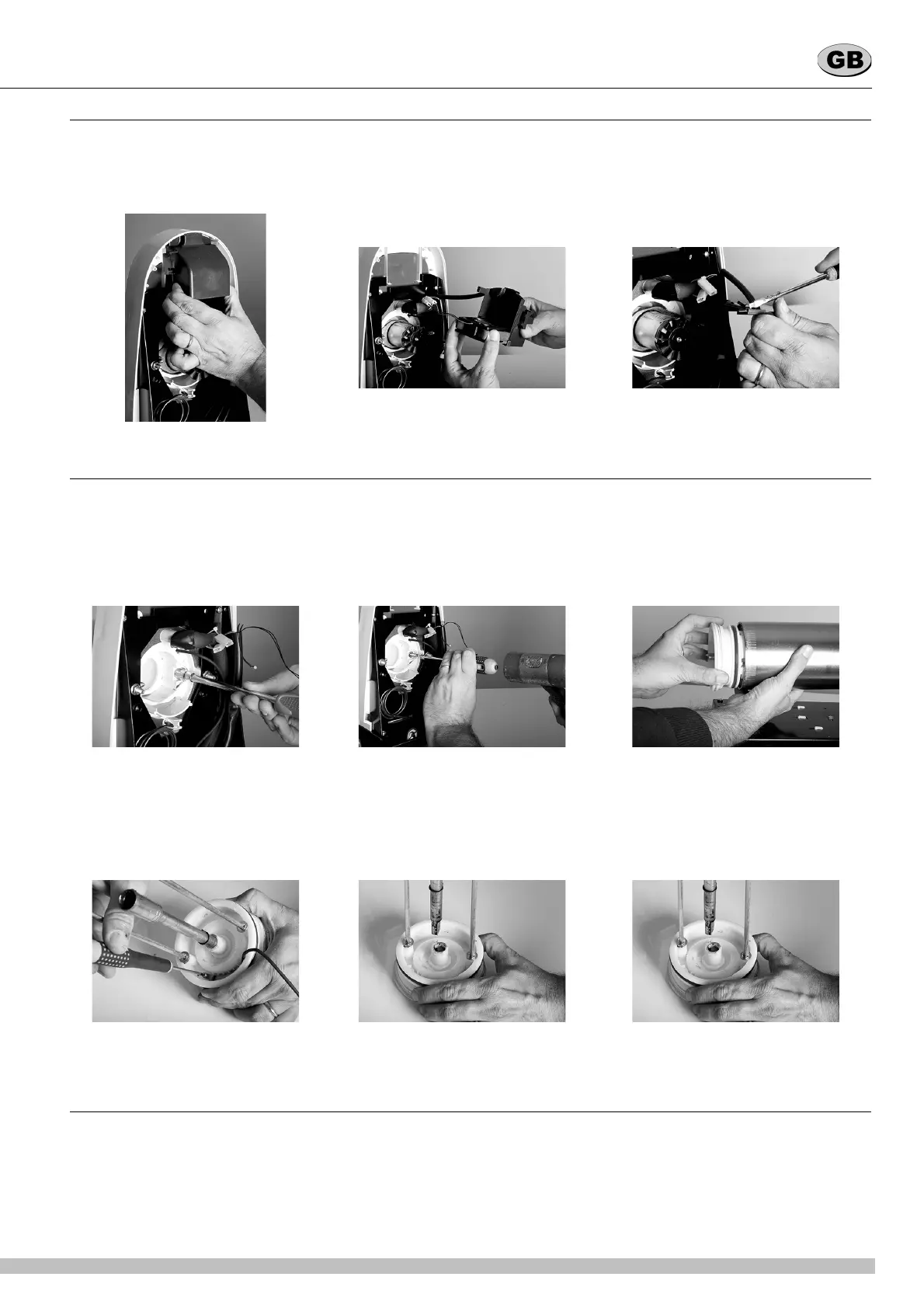 GB