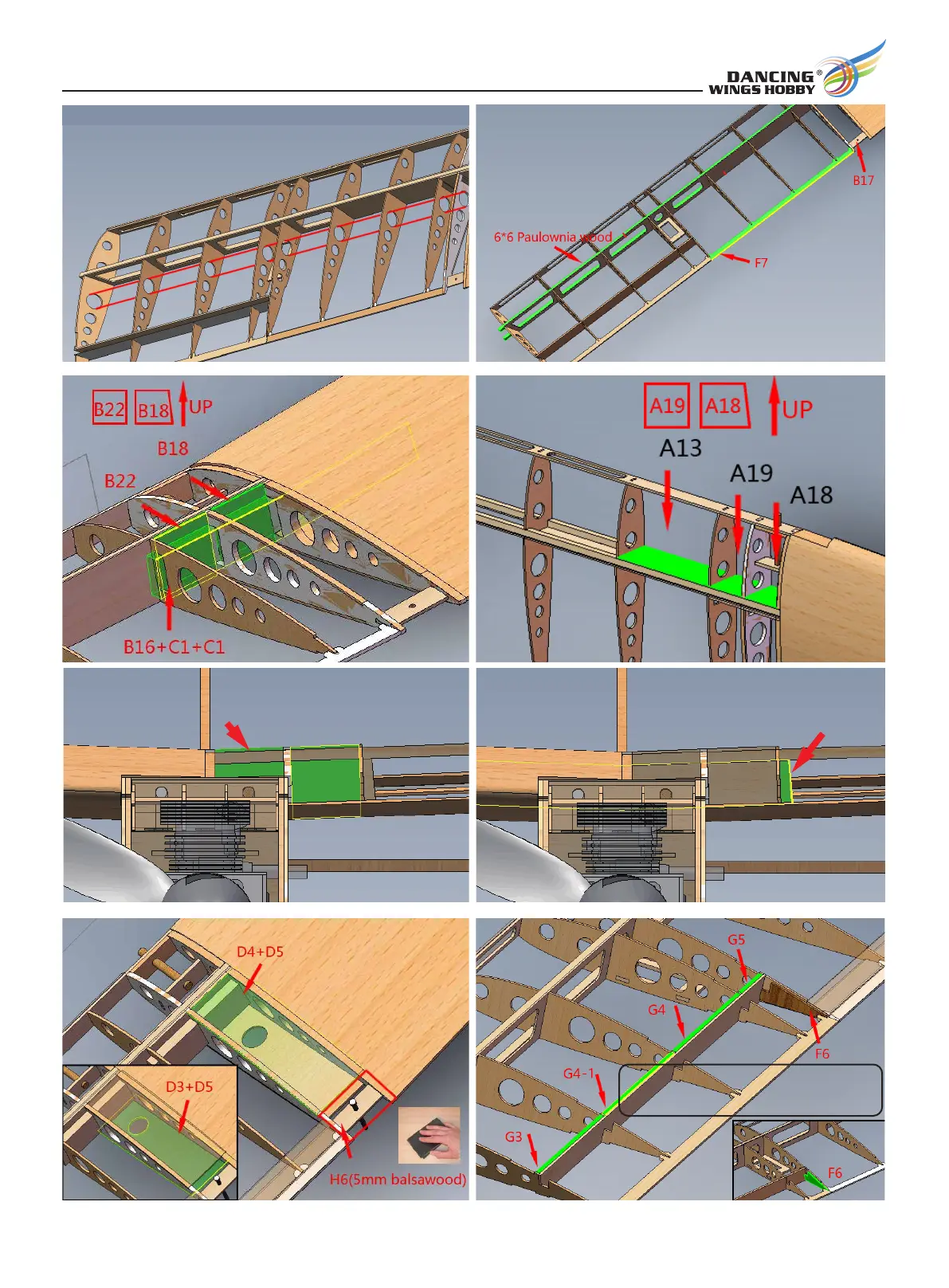 DANCING®
WINGS HOBBY

B17

6*6 Paulownia wood

F7

B22 B18 UP

B18

B22

B16+C1+C1

A19 A18 UP

A13

A19

A18

D4+D5

D3+D5

H6(5mm balsawood)

G5

G4

F6

G4-1

G3

F6