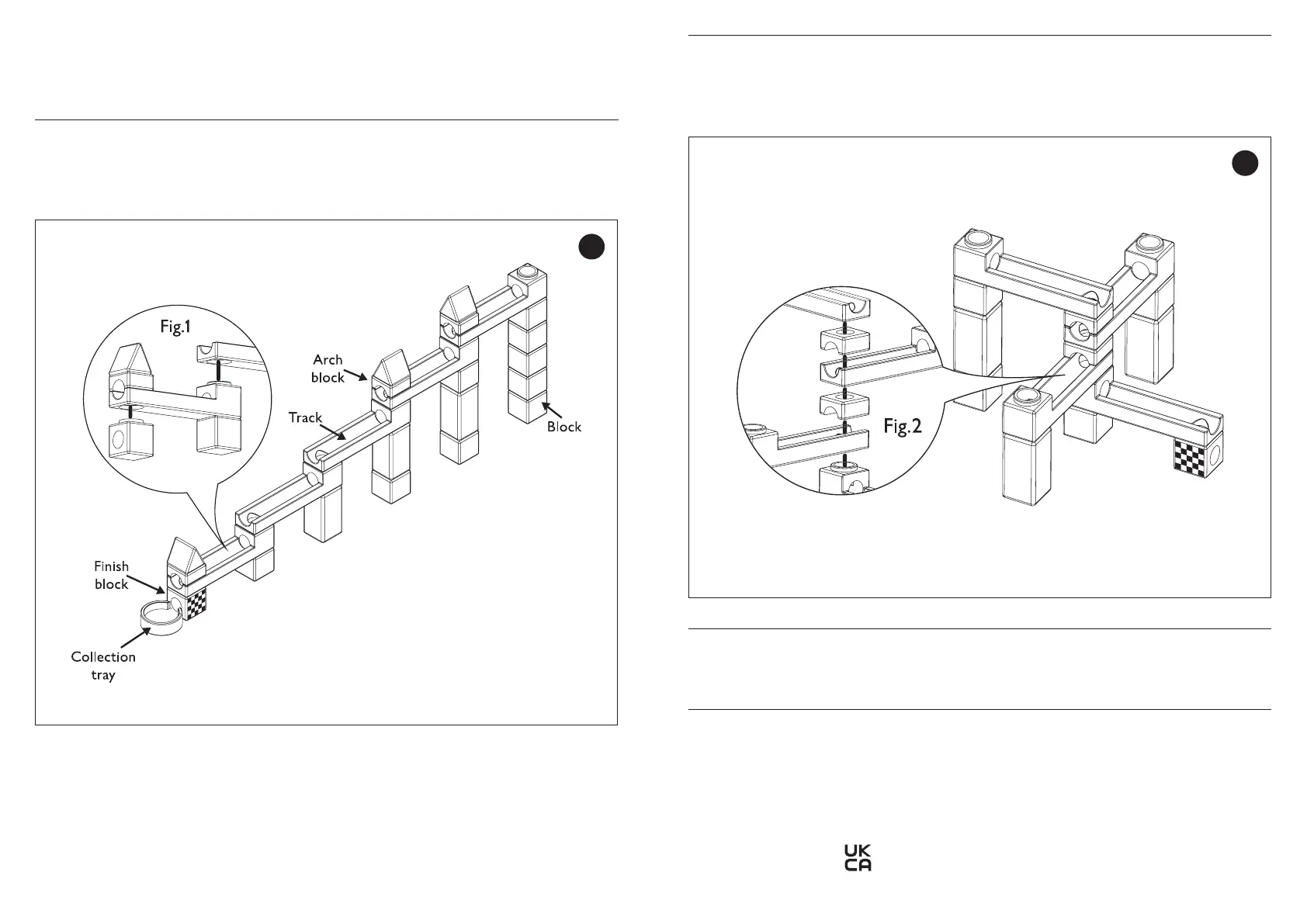 Fig.1

Arch block

Track

Block

Finish block

Collection tray

Fig.2

UK
CA