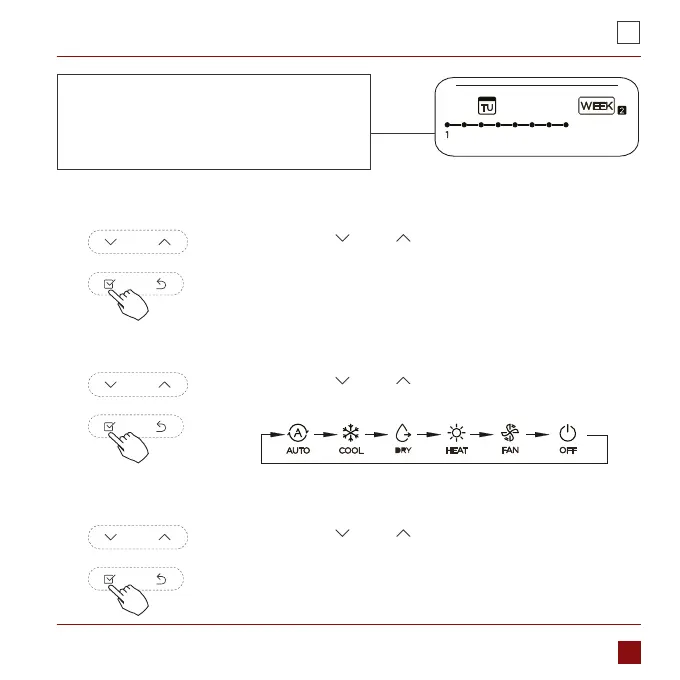 TU

WEEK 2

1

AUTO COOL DRY HEAT FAN OFF