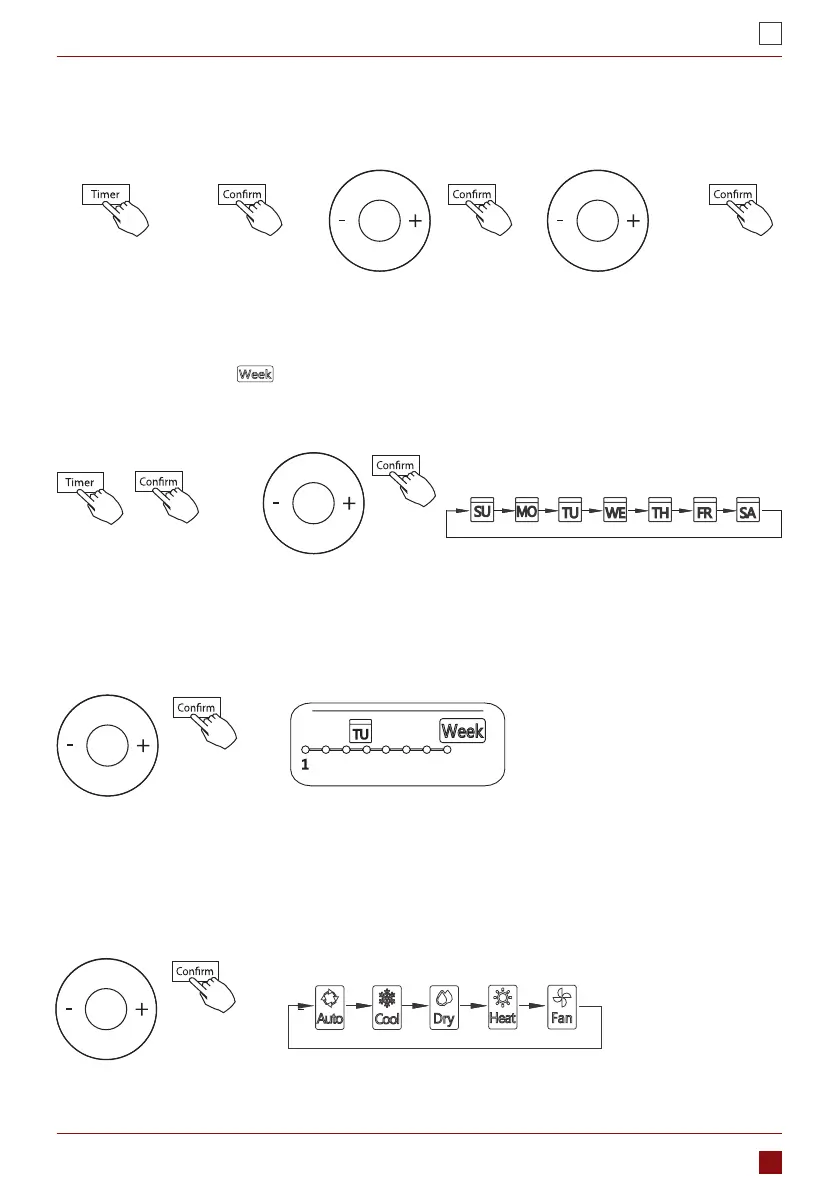 Timer

Confirm

- +

Confirm

- +

Confirm

Week

Timer

Confirm

- +

Confirm

SU MO TU WE TH FR SA

- +

Confirm

TU

Week

1

- +

Confirm

Auto Cool Dry Heat Fan