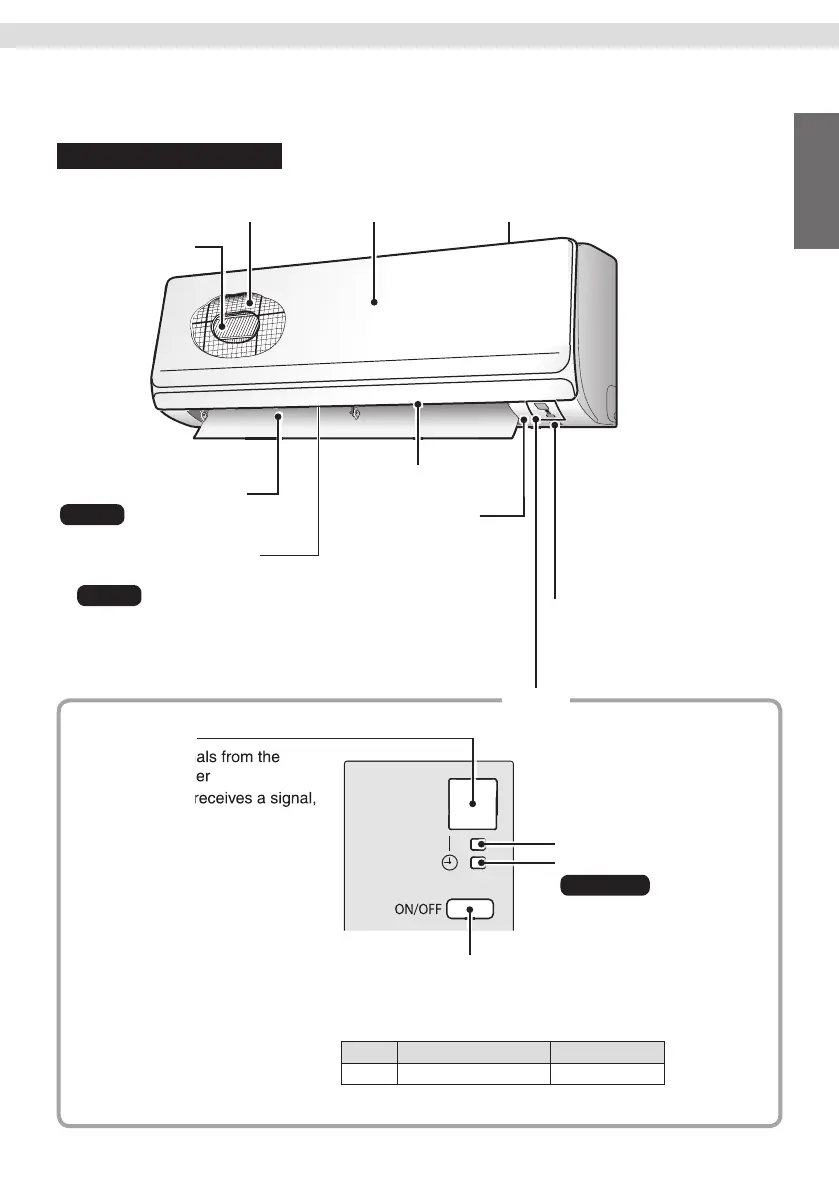 als from the
er
receives a signal,

ON/OFF