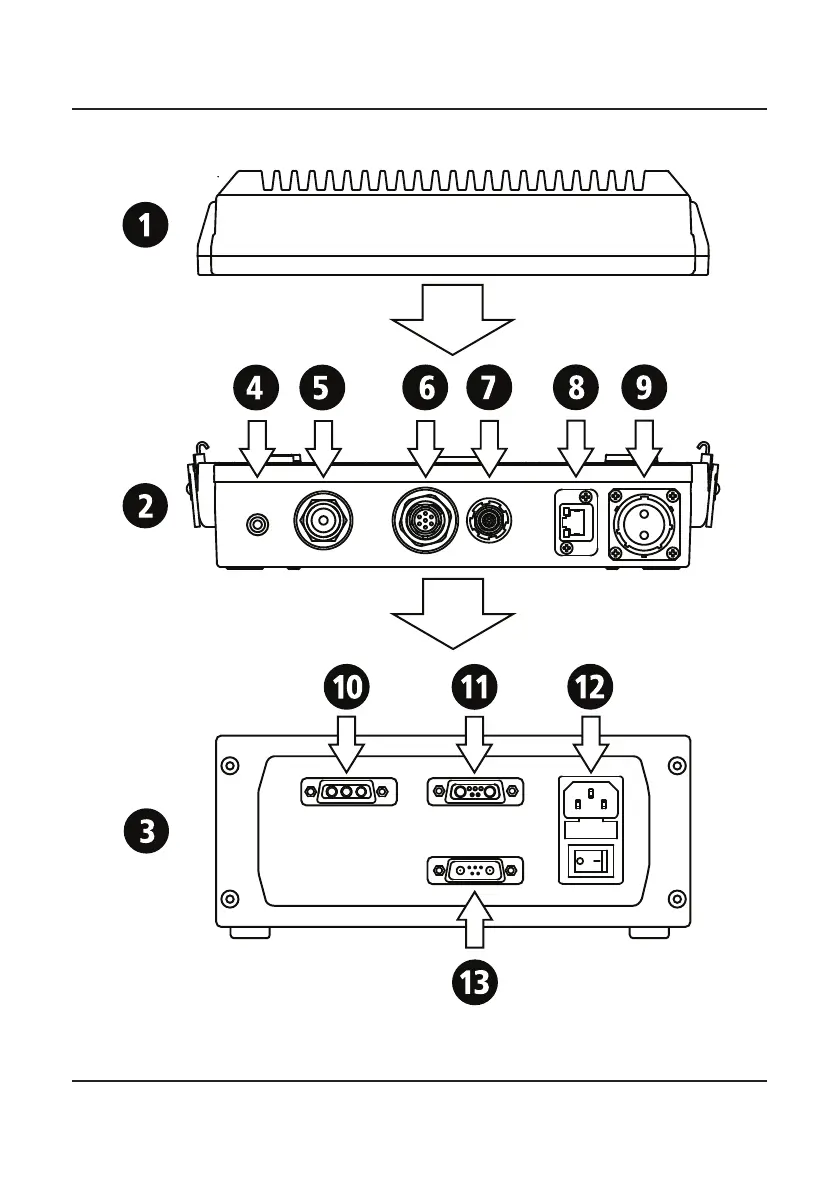 1

4 5 6 7 8 9

2

10 11 12

3

13