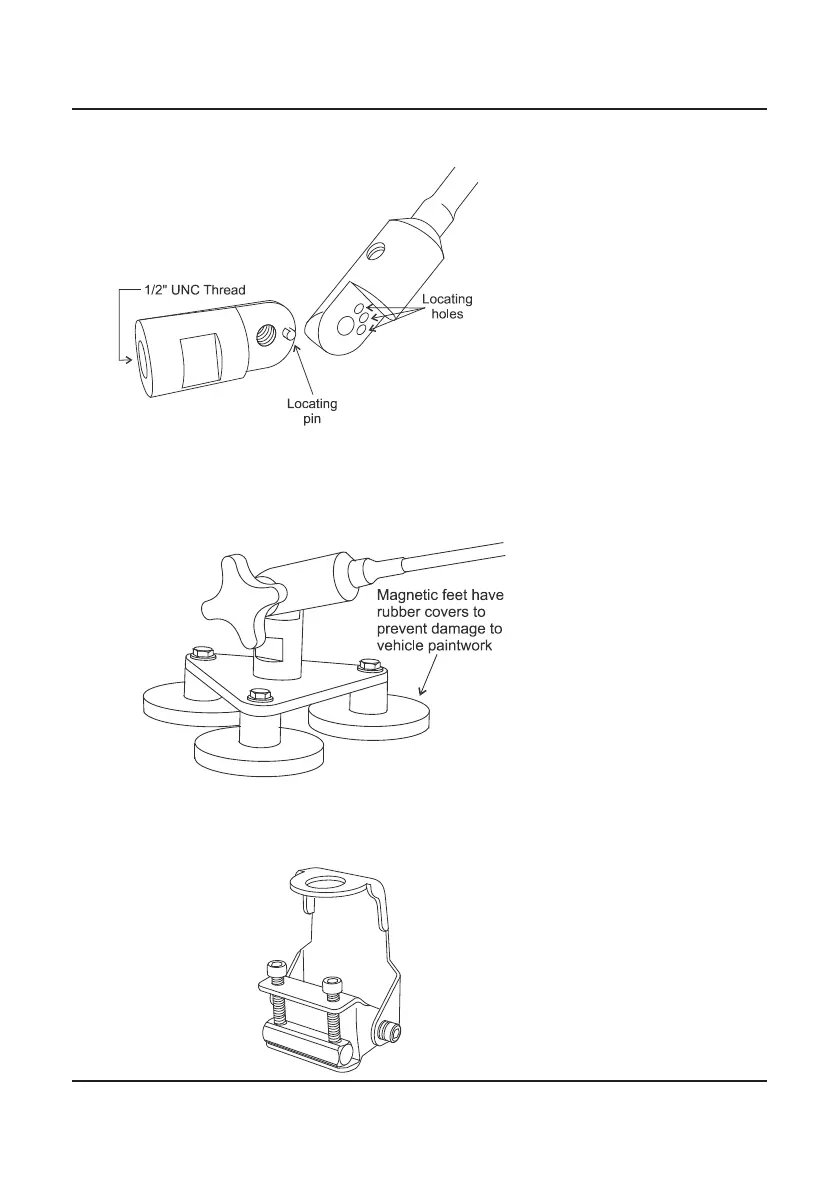 1/2" UNC Thread

Locating holes

Locating pin

Magnetic feet have rubber covers to prevent damage to vehicle paintwork