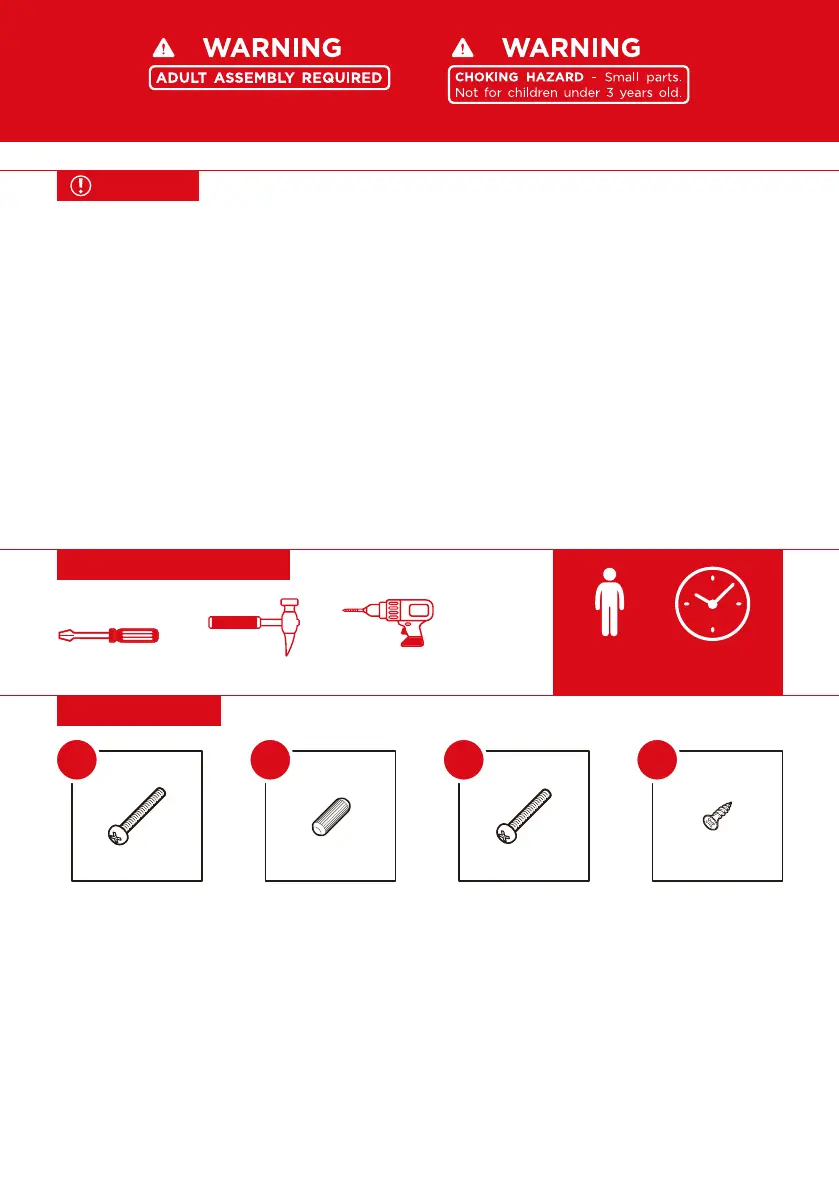 WARNING
ADULT ASSEMBLY REQUIRED

WARNING
CHOKING HAZARD - Small parts. Not for children under 3 years old.