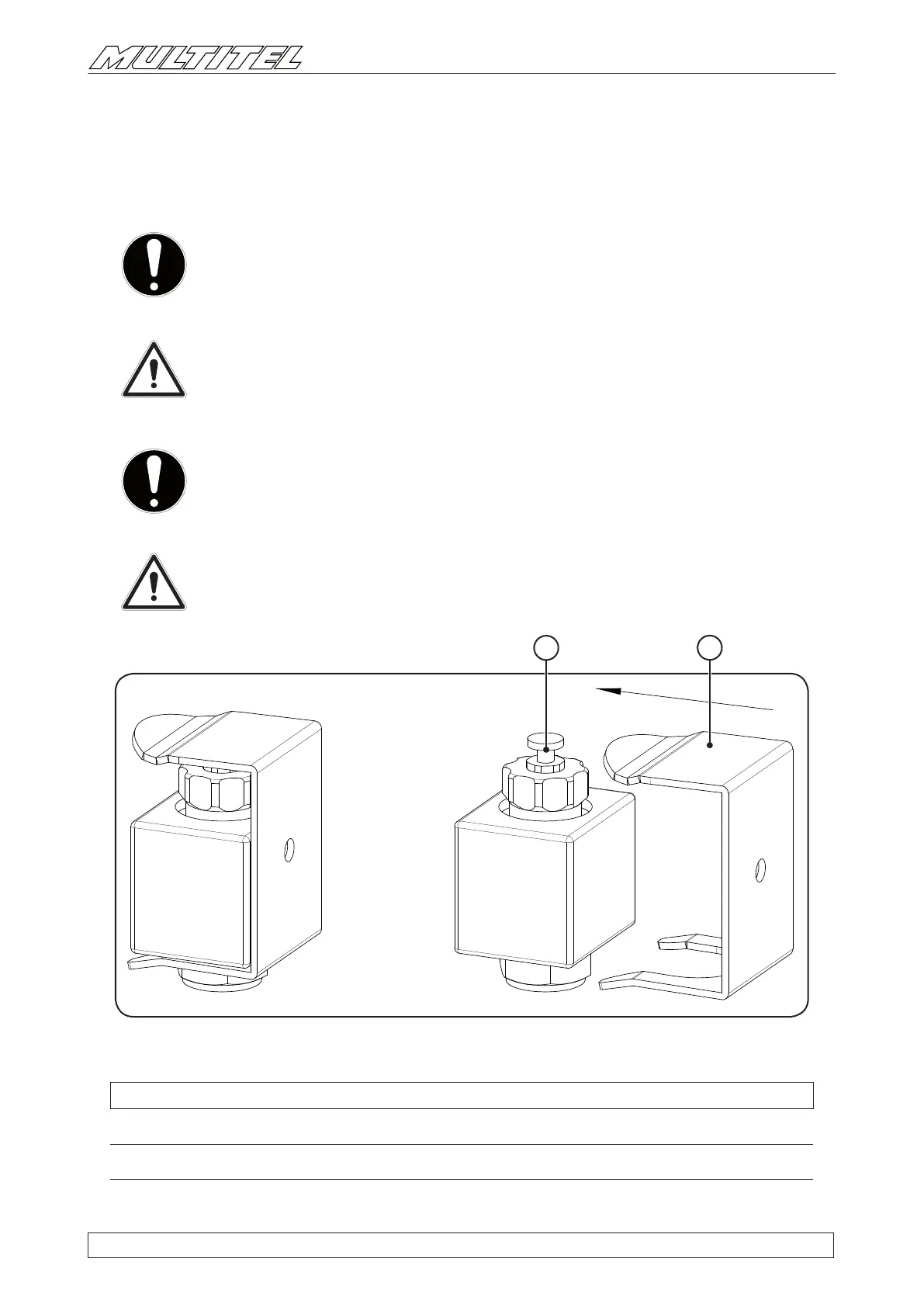 MULTITEL