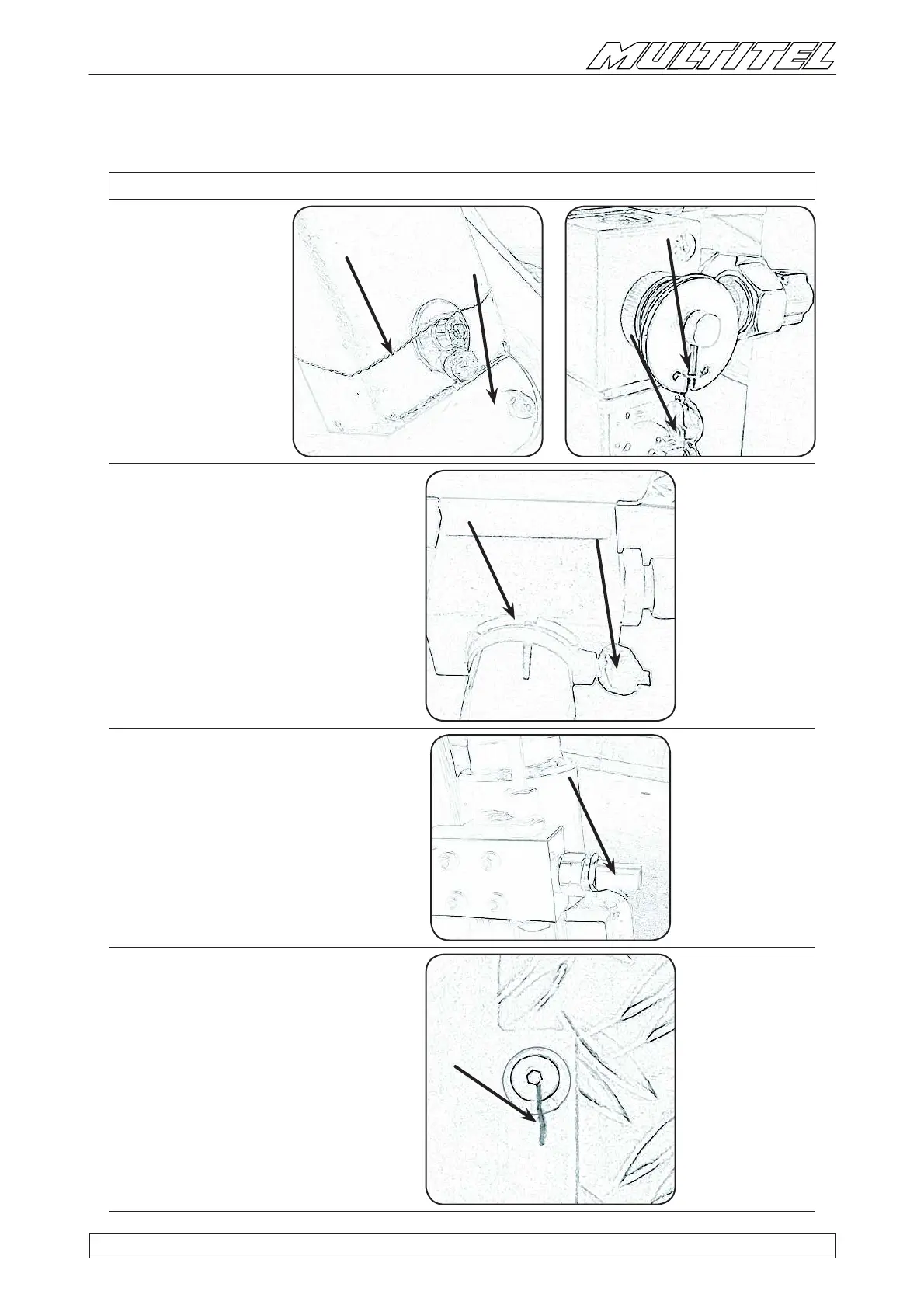 MULTITEL