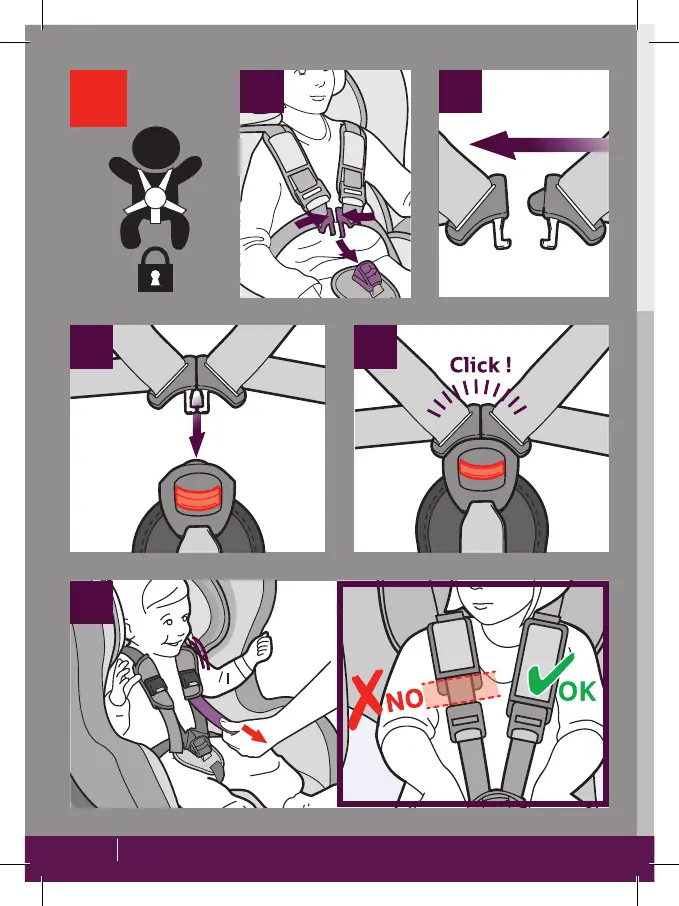 Click !

NO

OK