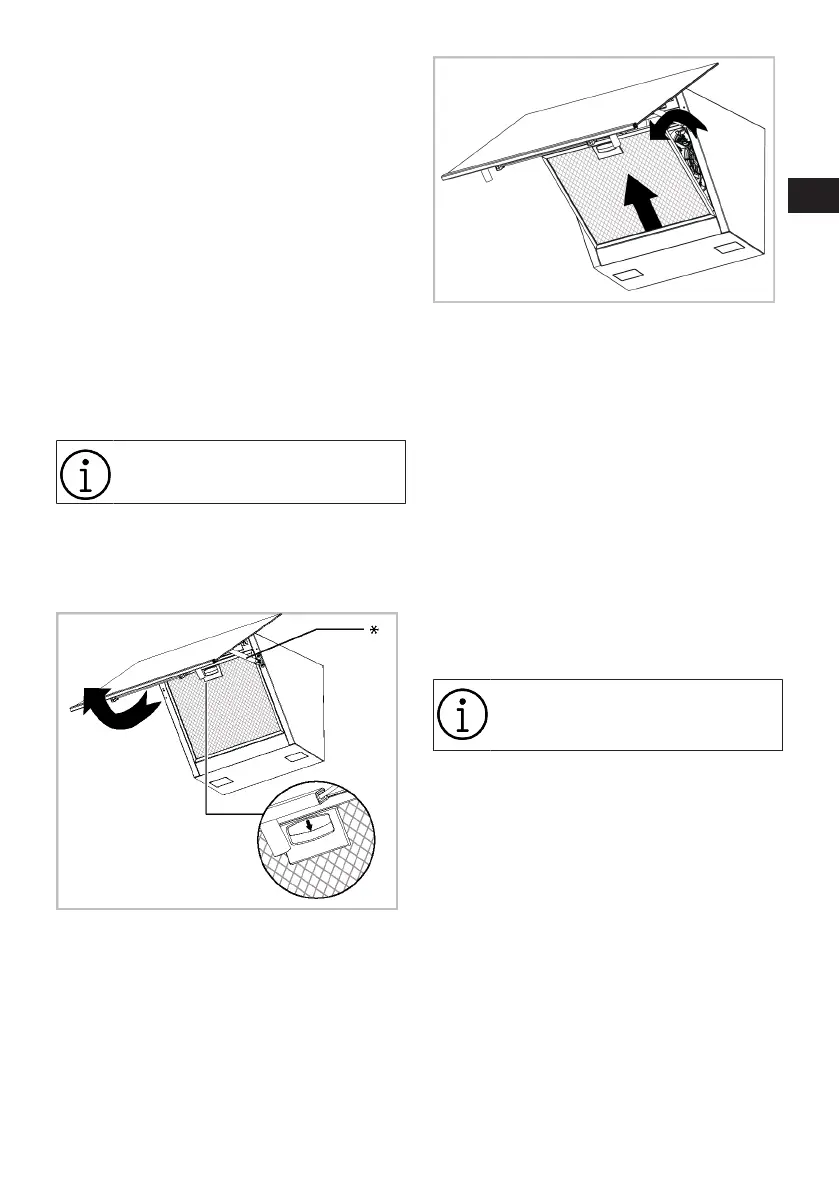 *