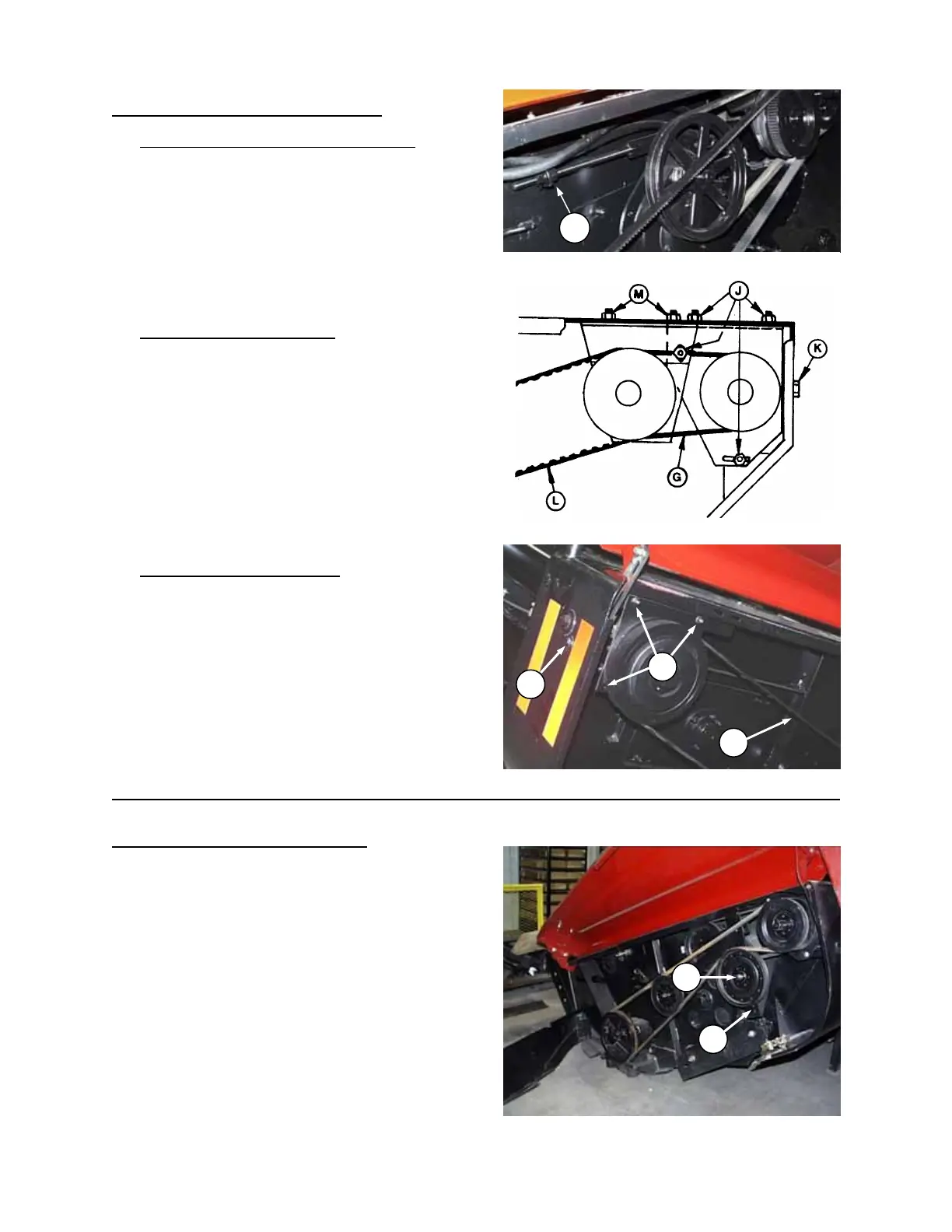 M

J

K

G

L