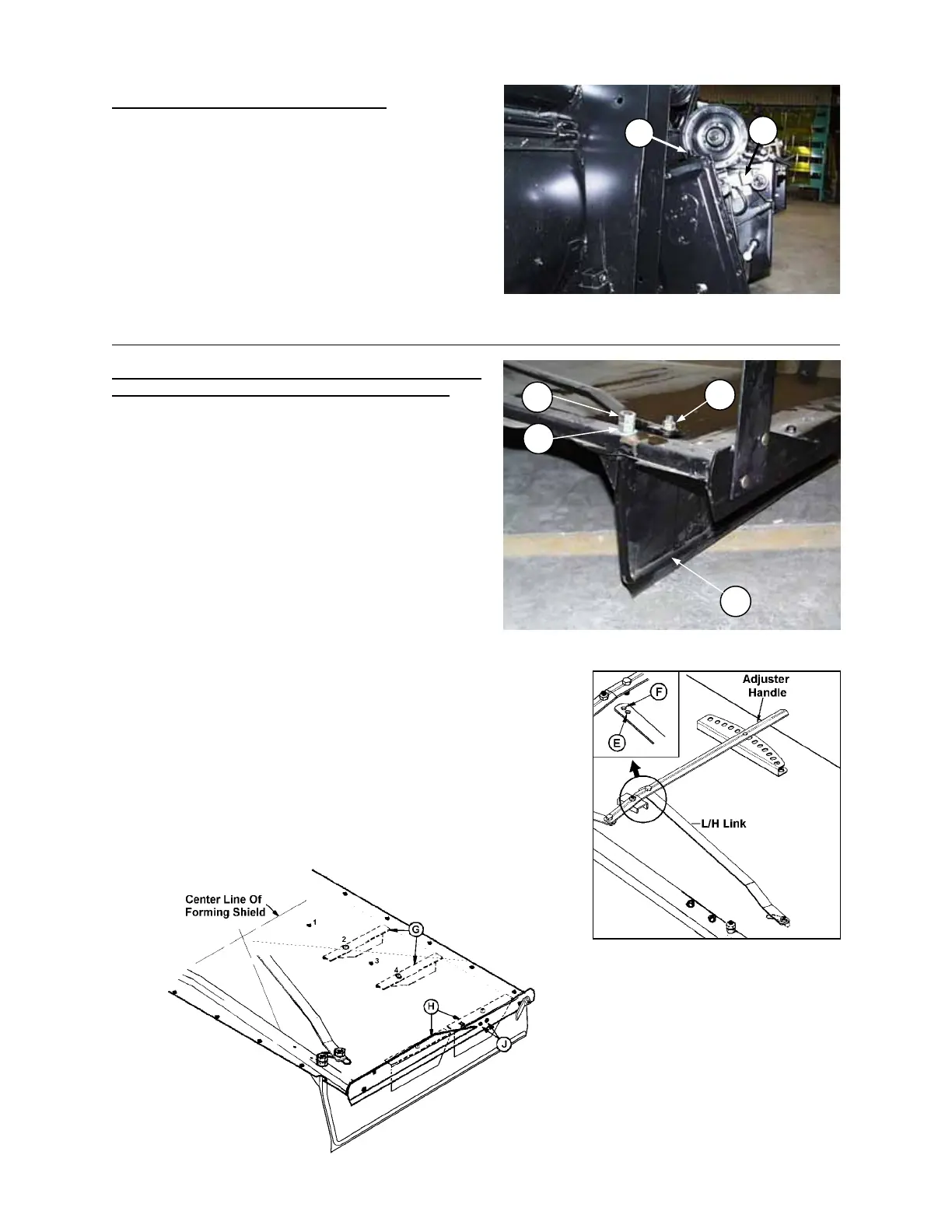 Adjuster Handle

F

E

L/H Link

Center Line Of Forming Shield

1

2

3

4

G

H

J