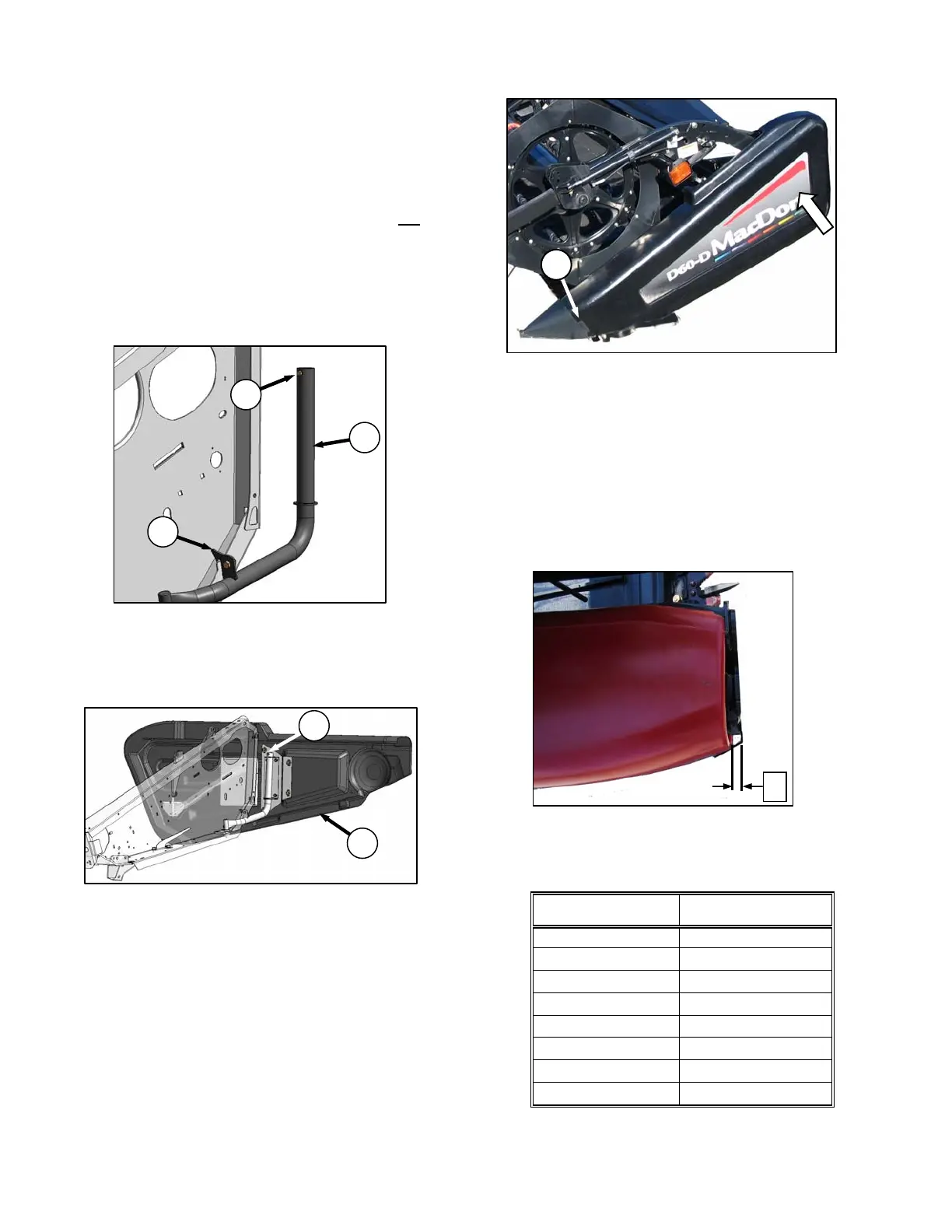 D60-D MacDon