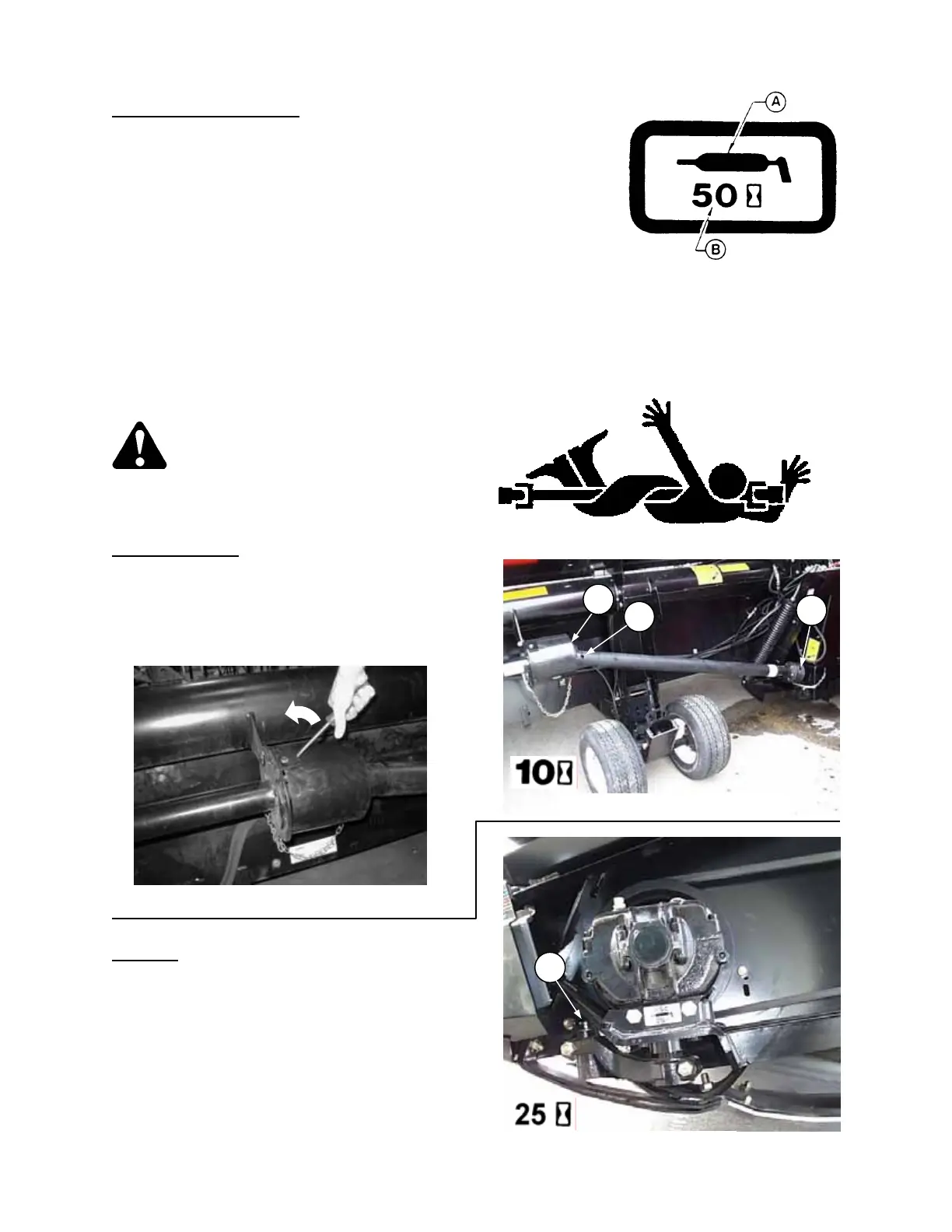 A

50

B

10

25