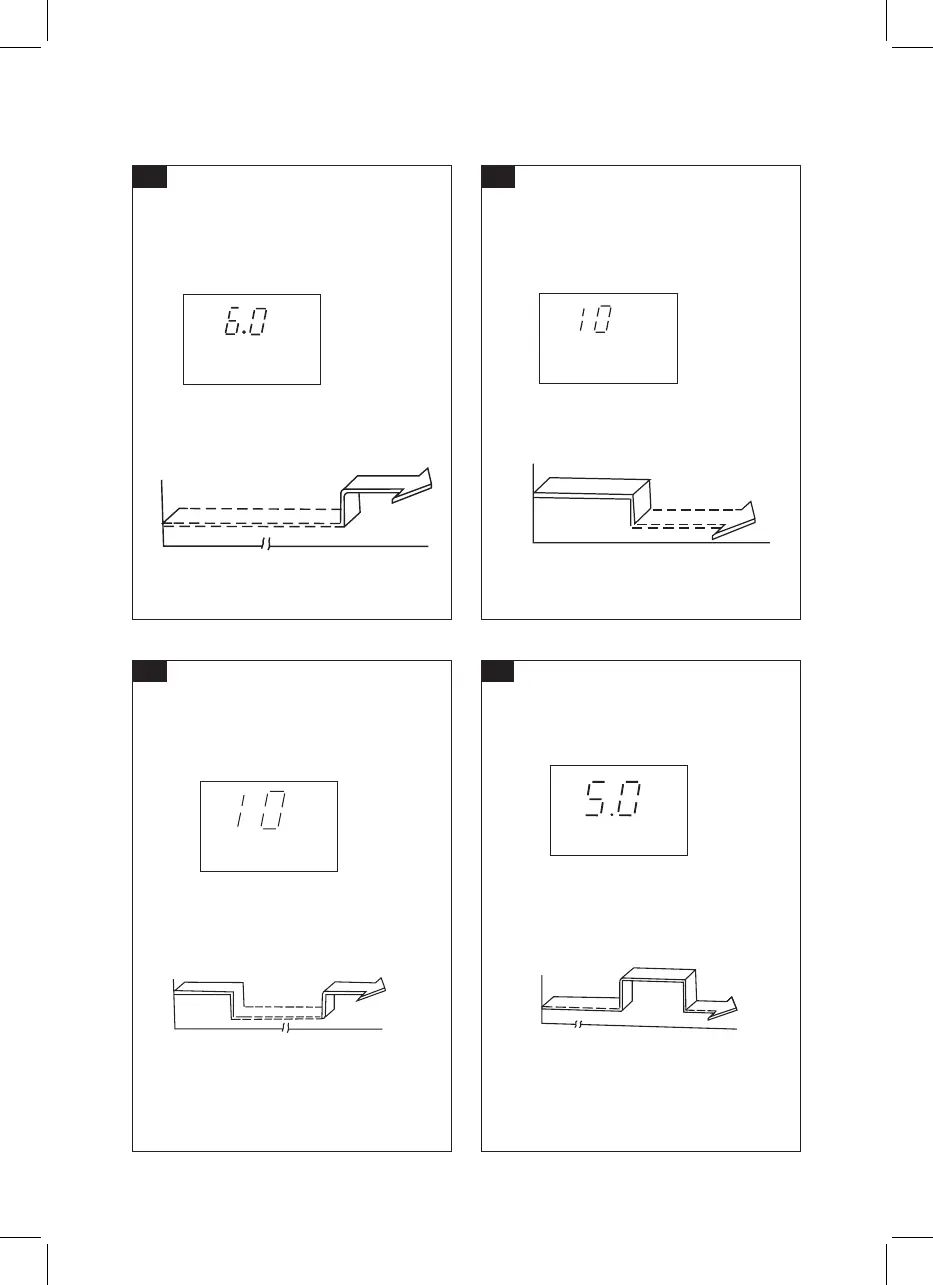 6.0

10

10

5.0