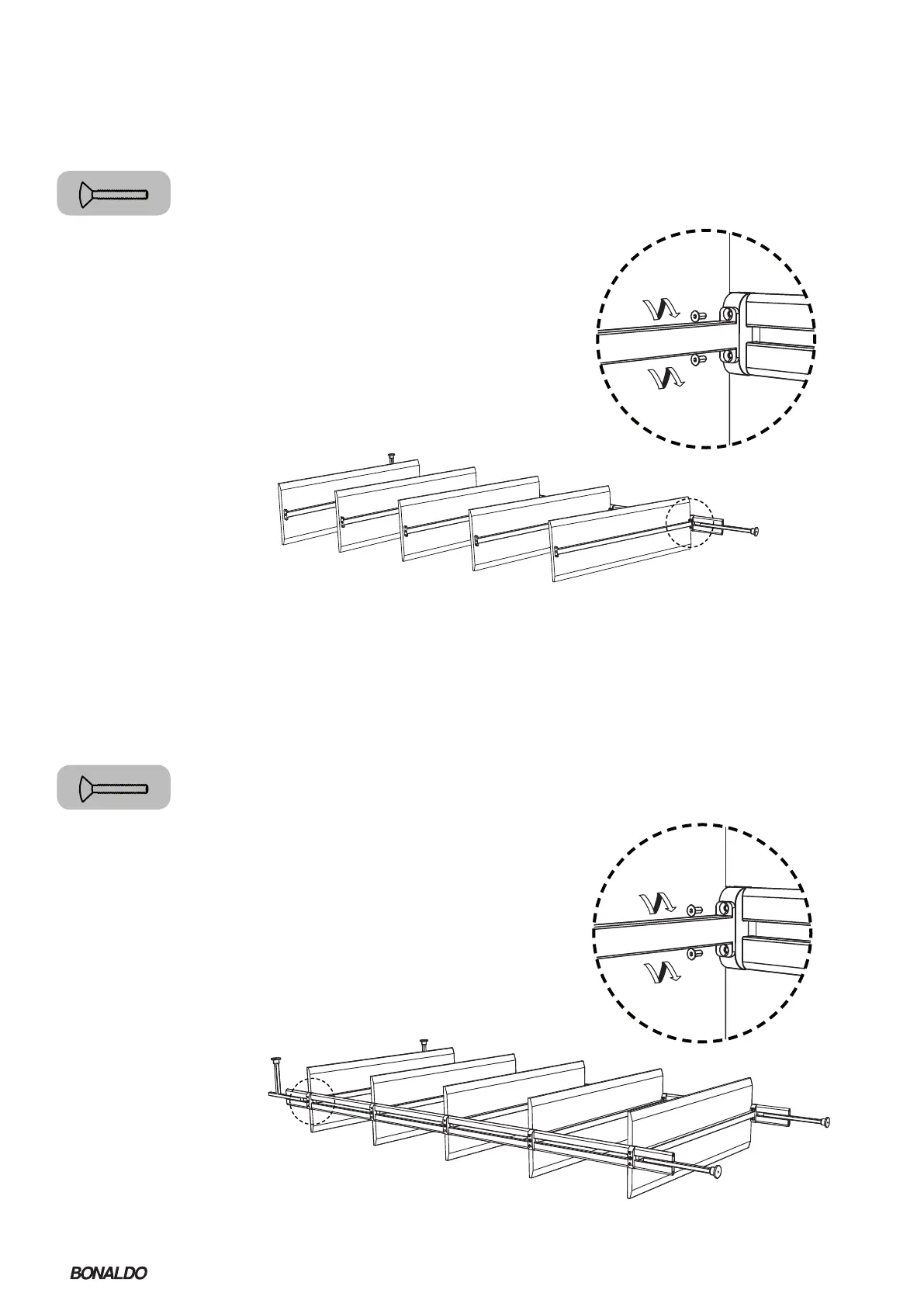 BONALDO