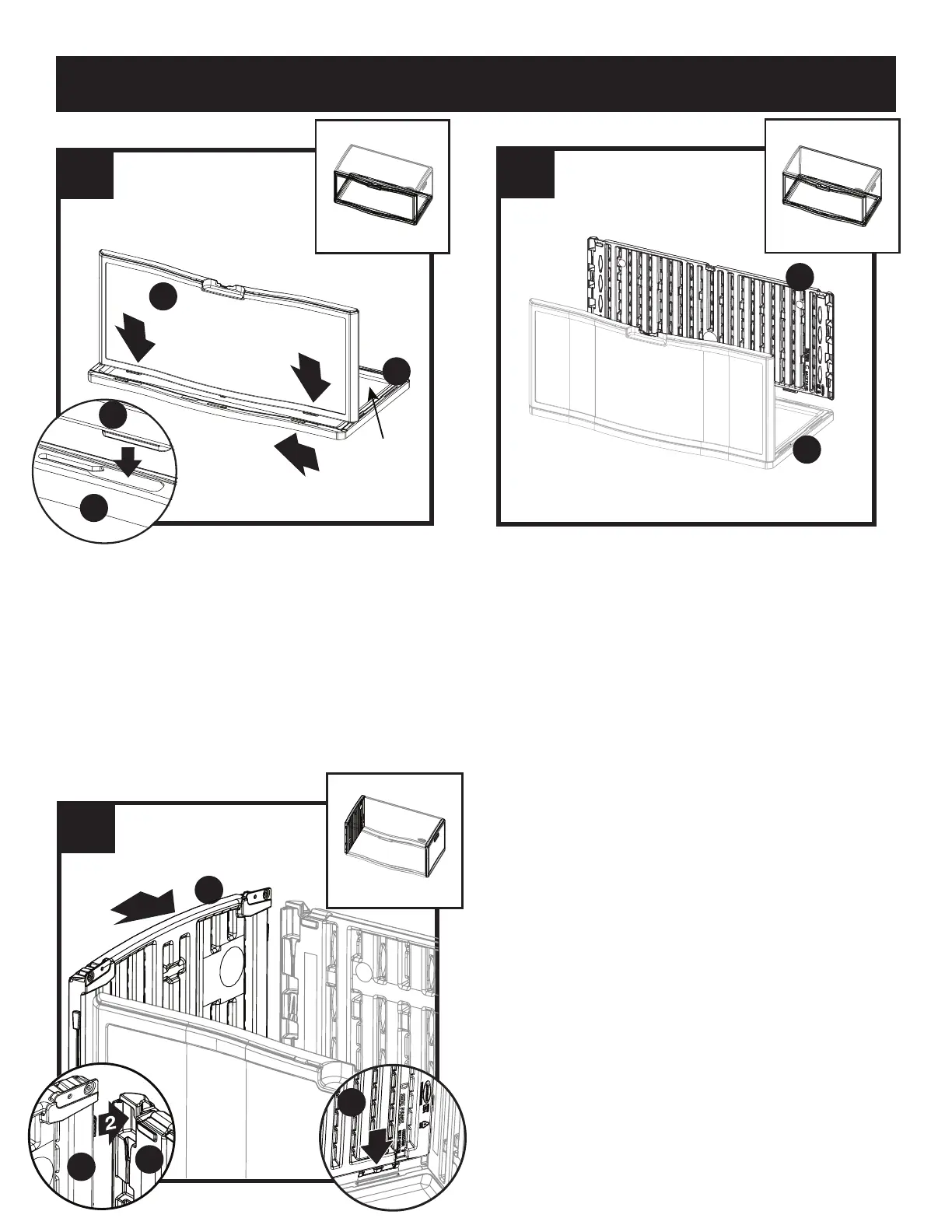 2