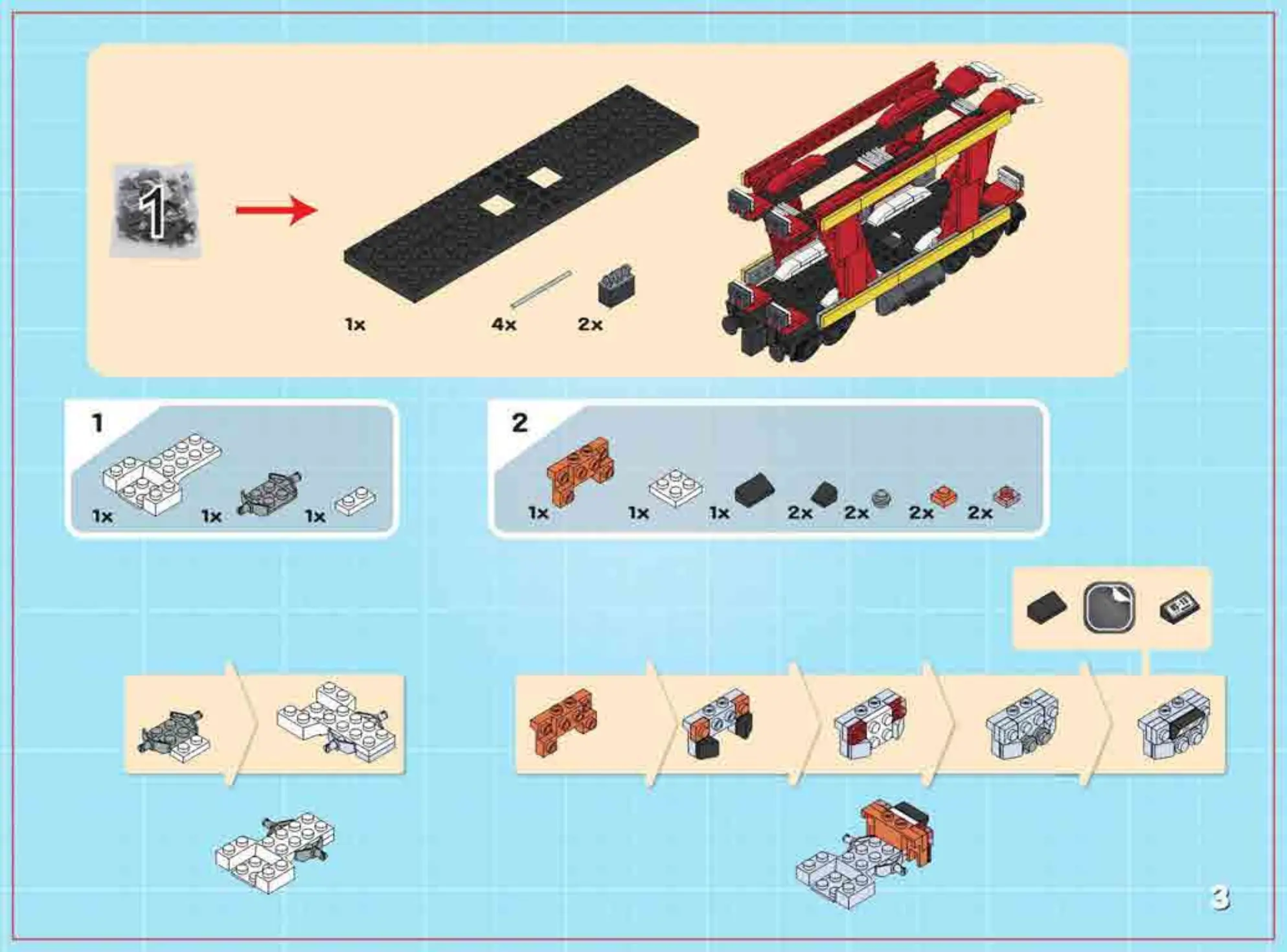 1

1x 4x 2x

1

1x 1x 1x

2

1x 1x 1x 2x 2x 2x 2x

3