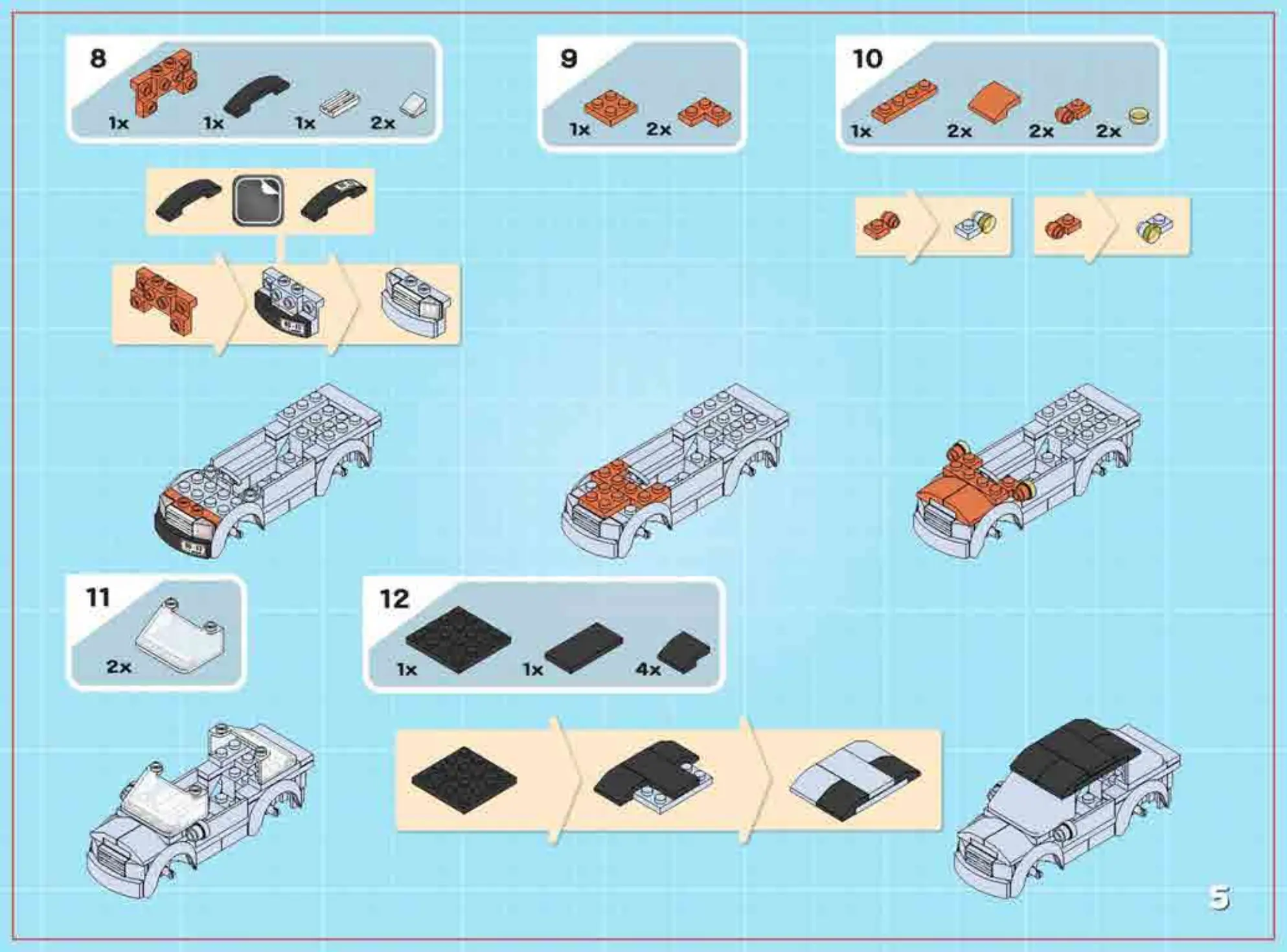 8
1x 1x 1x 2x

9
1x 2x

10
1x 2x 2x 2x

11
2x

12
1x 1x 4x

5