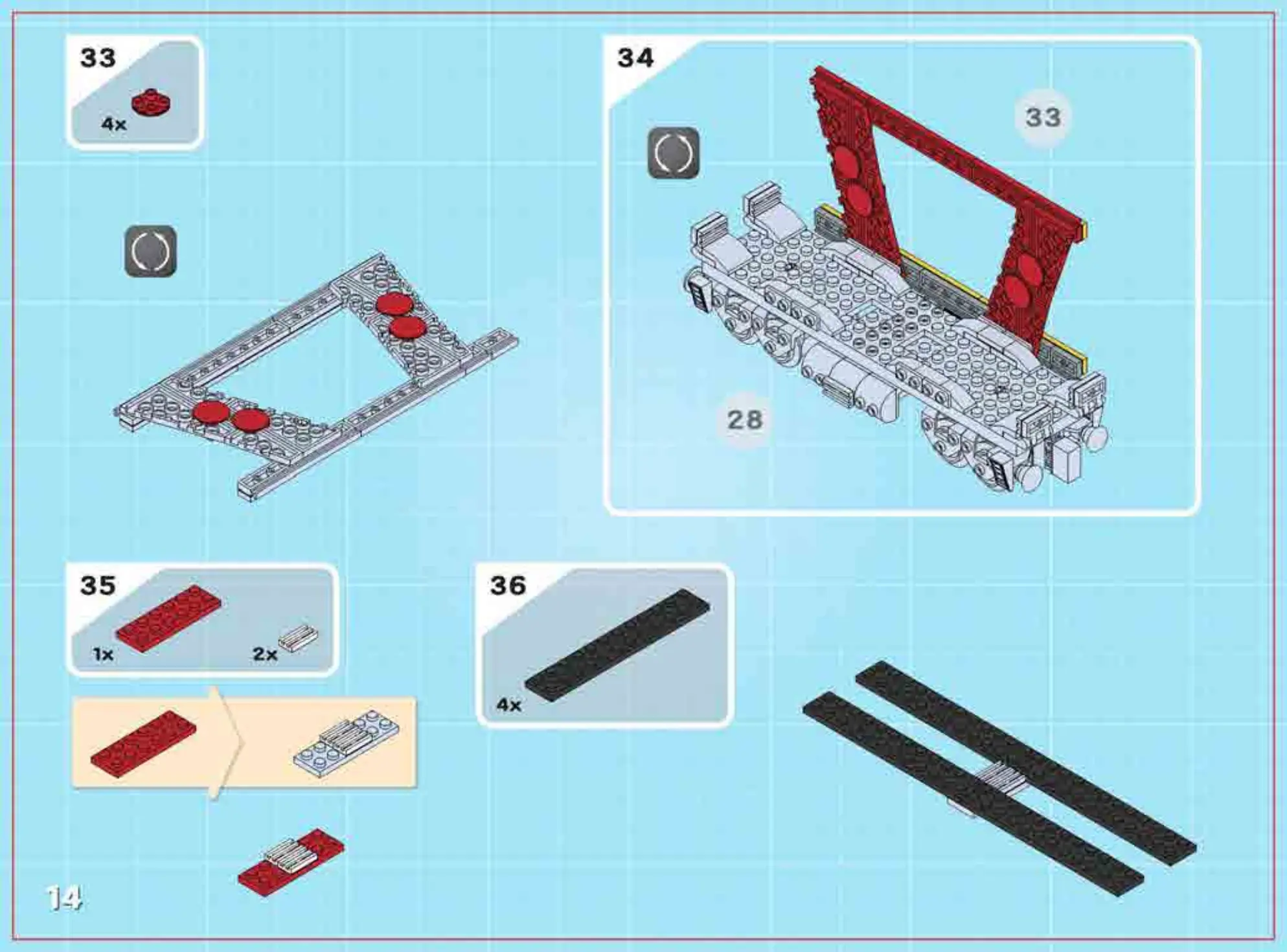 33

4x

34

33

28

35

1x

2x

36

4x

14