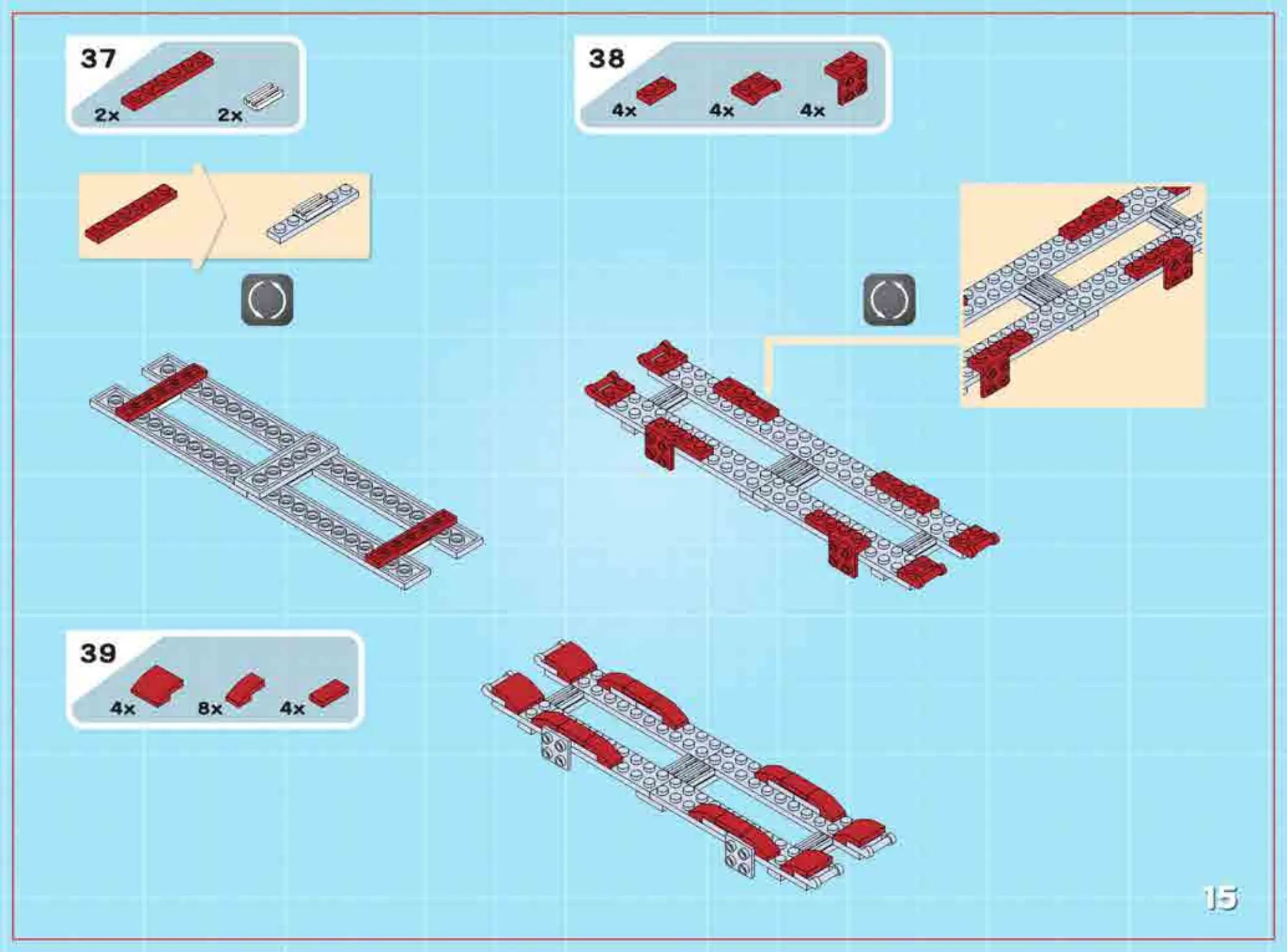 37
2x
2x

38
4x
4x
4x

39
4x
8x
4x

15