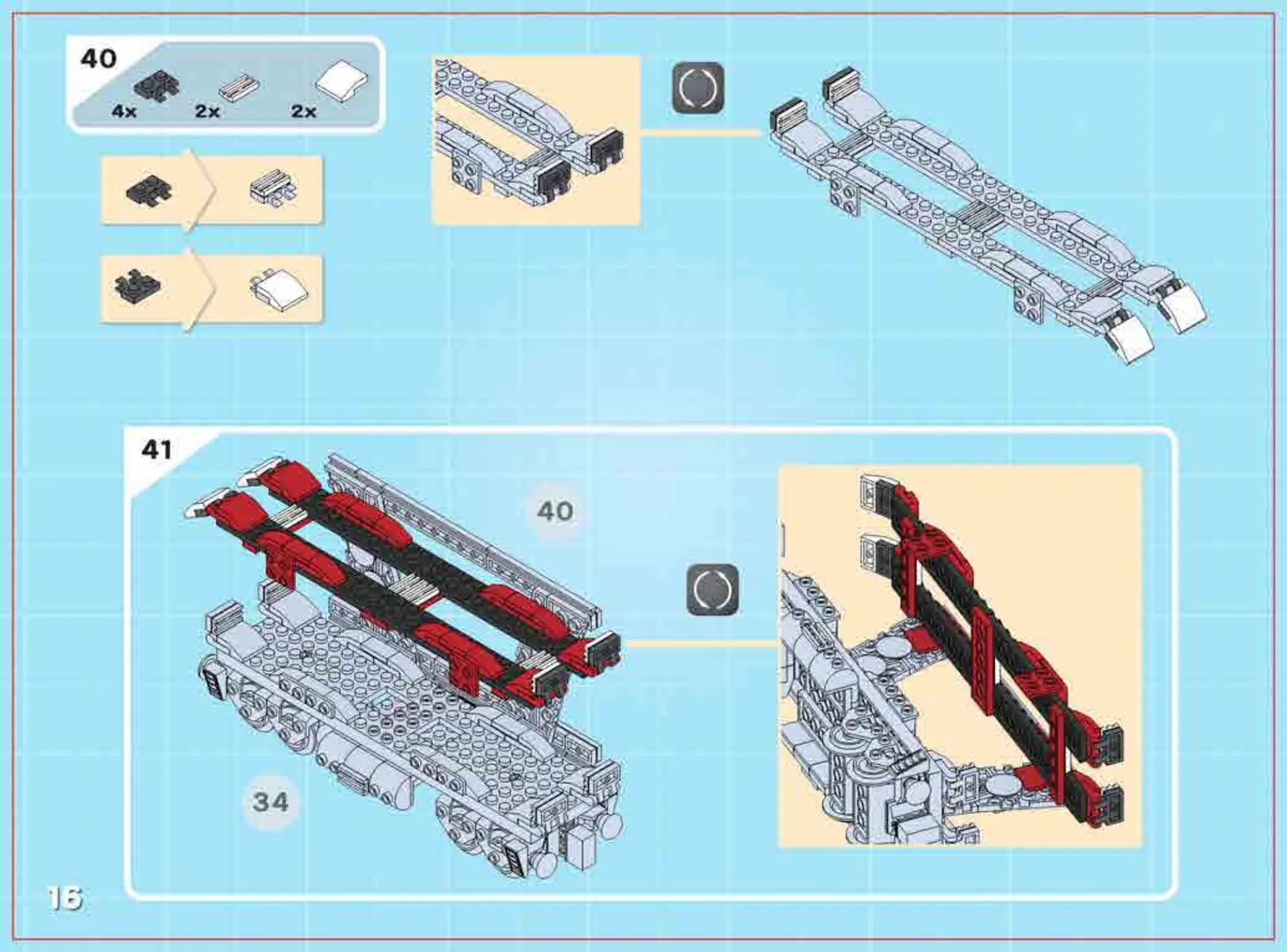 40

4x 2x 2x

41

40

34

16